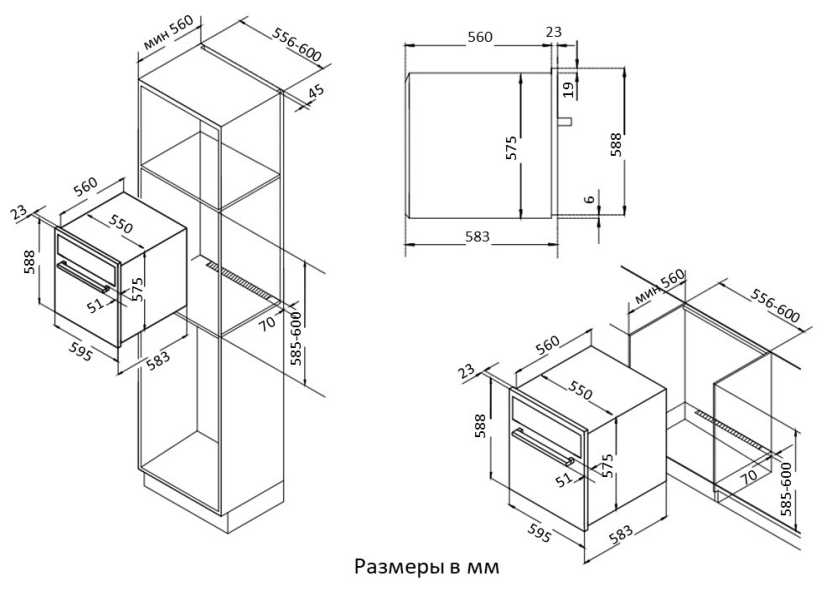 мин 560
556-600
45
560
23
550
588
575
51
595
583
70
585-600

560
23
19
575
588
6
583

мин 560
556-600
560
23
550
588
575
51
595
583
70
585-600

Размеры в мм