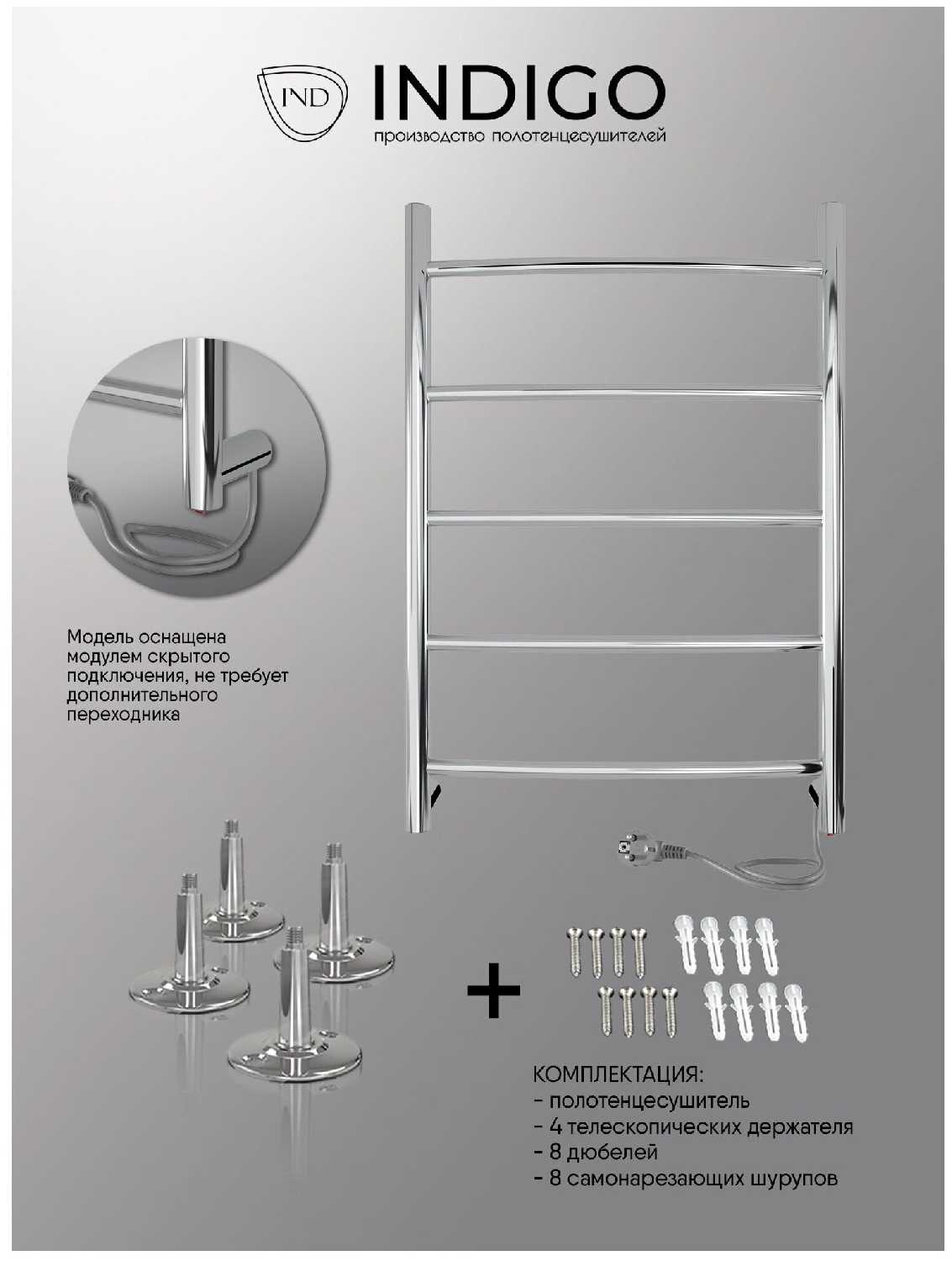 IND INDIGO
производство полотенцесушителей

Модель оснащена модулем скрытого подключения, не требует дополнительного переходника

+

КОМПЛЕКТАЦИЯ:
- полотенцесушитель
- 4 телескопических держателя
- 8 дюбелей
- 8 самонарезающих шурупов