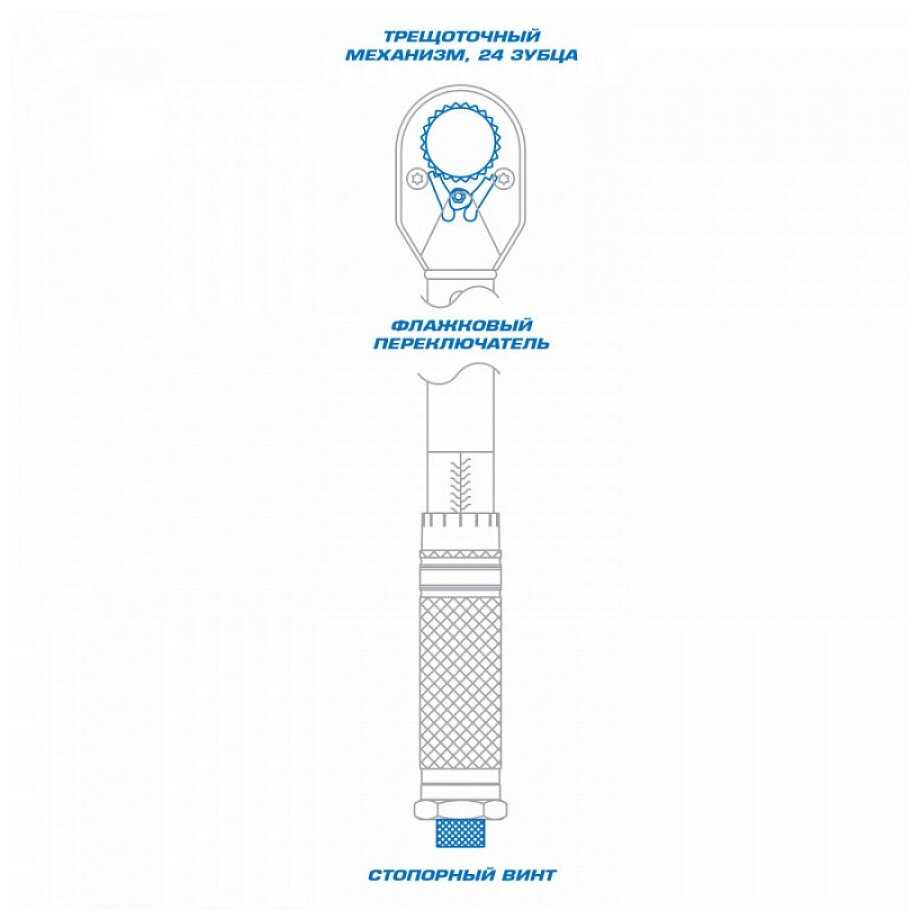 ТРЕЩОТОЧНЫЙ МЕХАНИЗМ, 24 ЗУБЦА

ФЛАЖКОВЫЙ ПЕРЕКЛЮЧАТЕЛЬ

СТОПОРНЫЙ ВИНТ