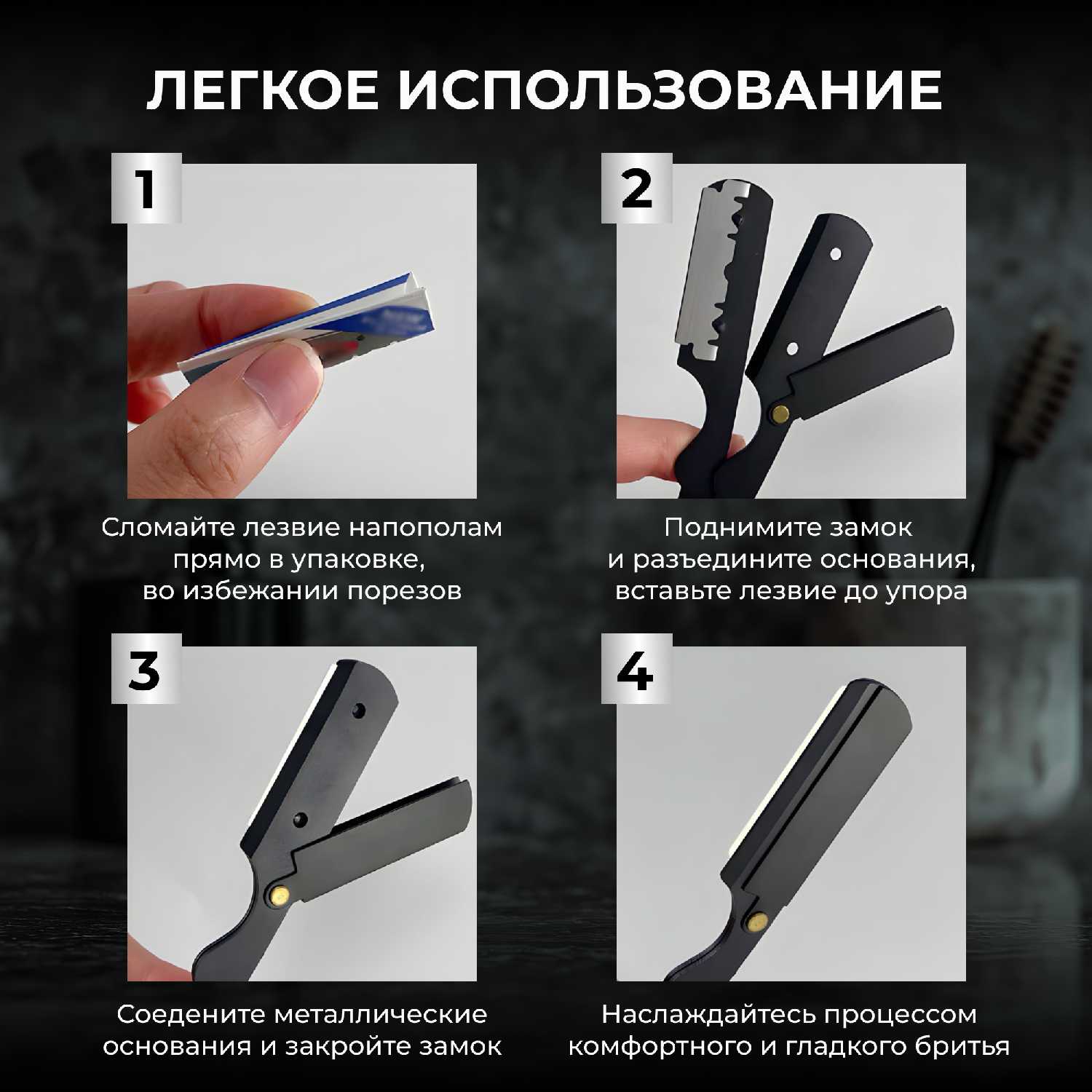 ЛЕГКОЕ ИСПОЛЬЗОВАНИЕ

1

Сломайте лезвие напополам прямо в упаковке, во избежании порезов

2

Поднимите замок и разъедините основания, вставьте лезвие до упора

3

Соедените металлические основания и закройте замок

4

Наслаждайтесь процессом комфортного и гладкого бритья