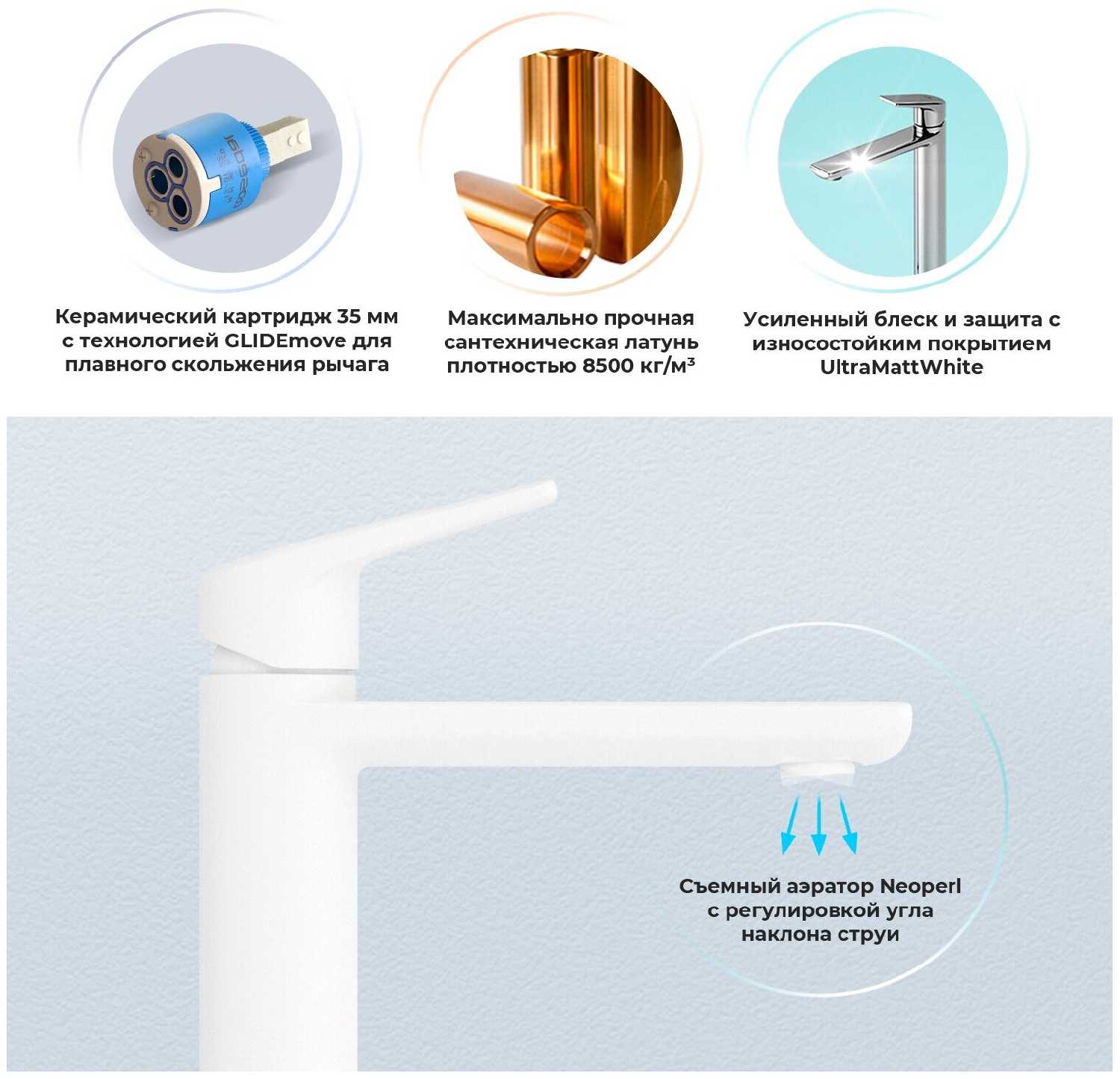 Керамический картридж 35 мм с технологией GLIDEmove для плавного скольжения рычага

Максимально прочная сантехническая латунь плотностью 8500 кг/м³

Усиленный блеск и защита с износостойким покрытием UltraMattWhite

Съемный аэратор Neoperl с регулировкой угла наклона струи