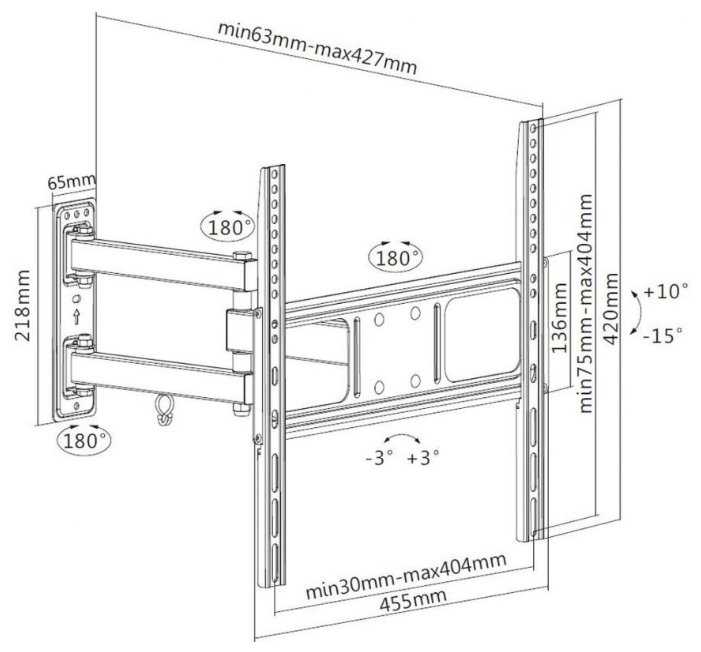 min63mm-max427mm

65mm

218mm

180°

180°

180°

136mm

min75mm-max404mm

420mm

+10°

-15°

-3° +3°

min30mm-max404mm

455mm