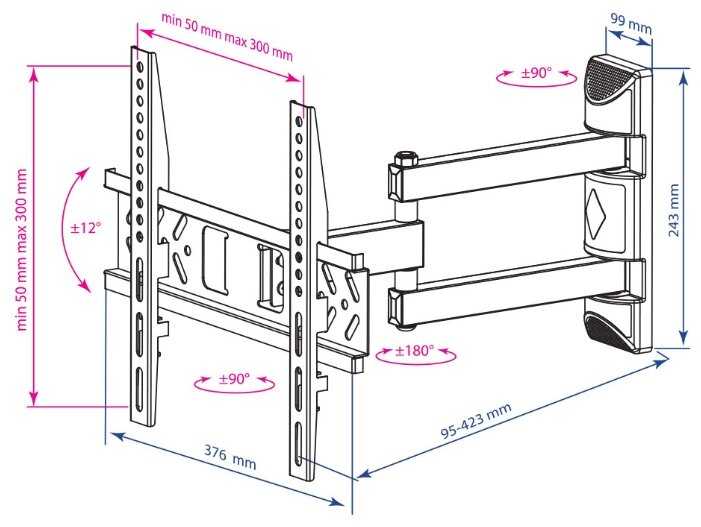 min 50 mm max 300 mm

99 mm

±90°

min 50 mm max 300 mm

±12°

243 mm

±180°

±90°

95-423 mm

376 mm