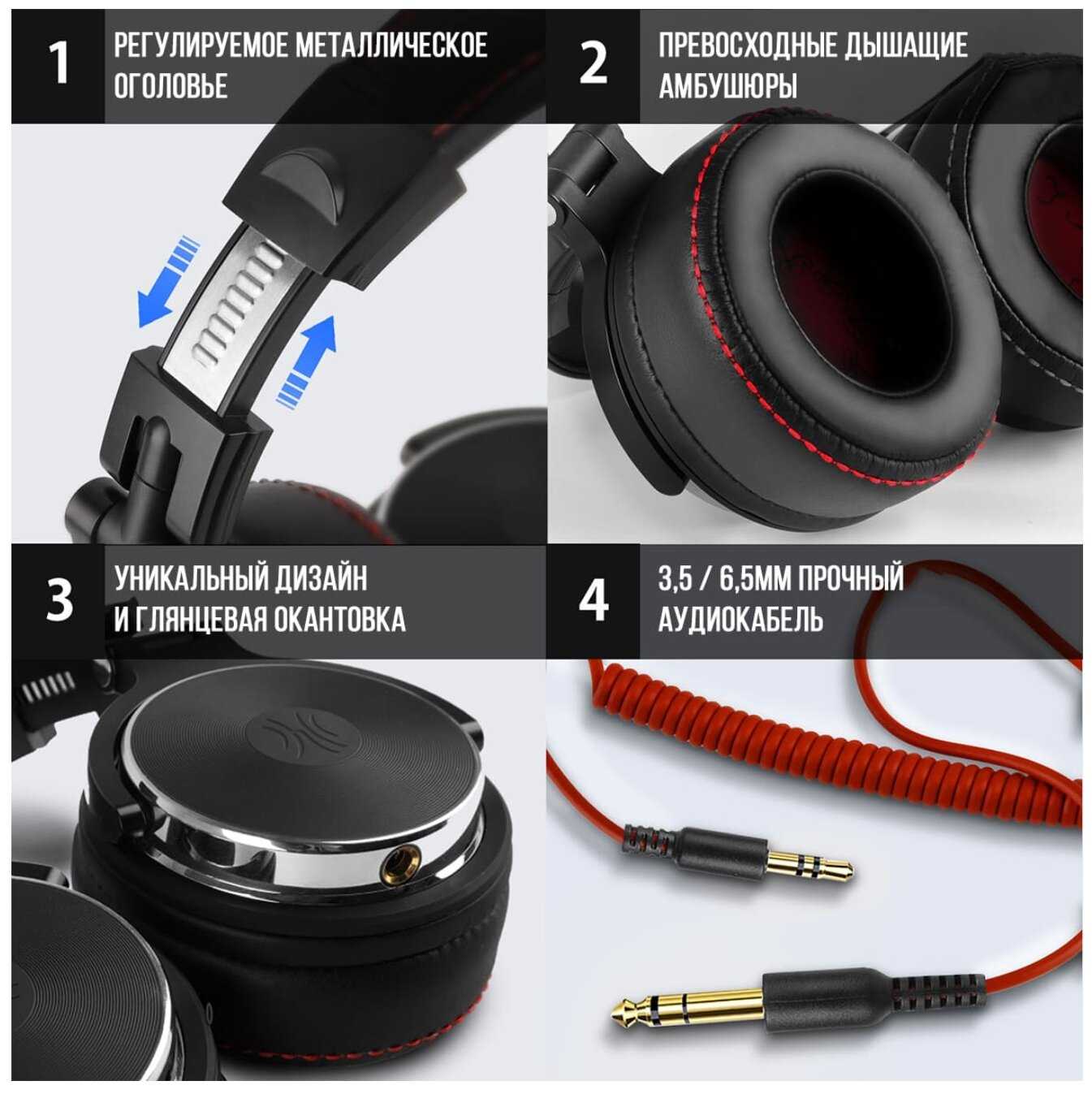 1

РЕГУЛИРУЕМОЕ МЕТАЛЛИЧЕСКОЕ ОГОЛОВЬЕ

2

ПРЕВОСХОДНЫЕ ДЫШАЩИЕ АМБУШЮРЫ

3

УНИКАЛЬНЫЙ ДИЗАЙН И ГЛЯНЦЕВАЯ ОКАНТОВКА

4

3,5 / 6,5ММ ПРОЧНЫЙ АУДИОКАБЕЛЬ