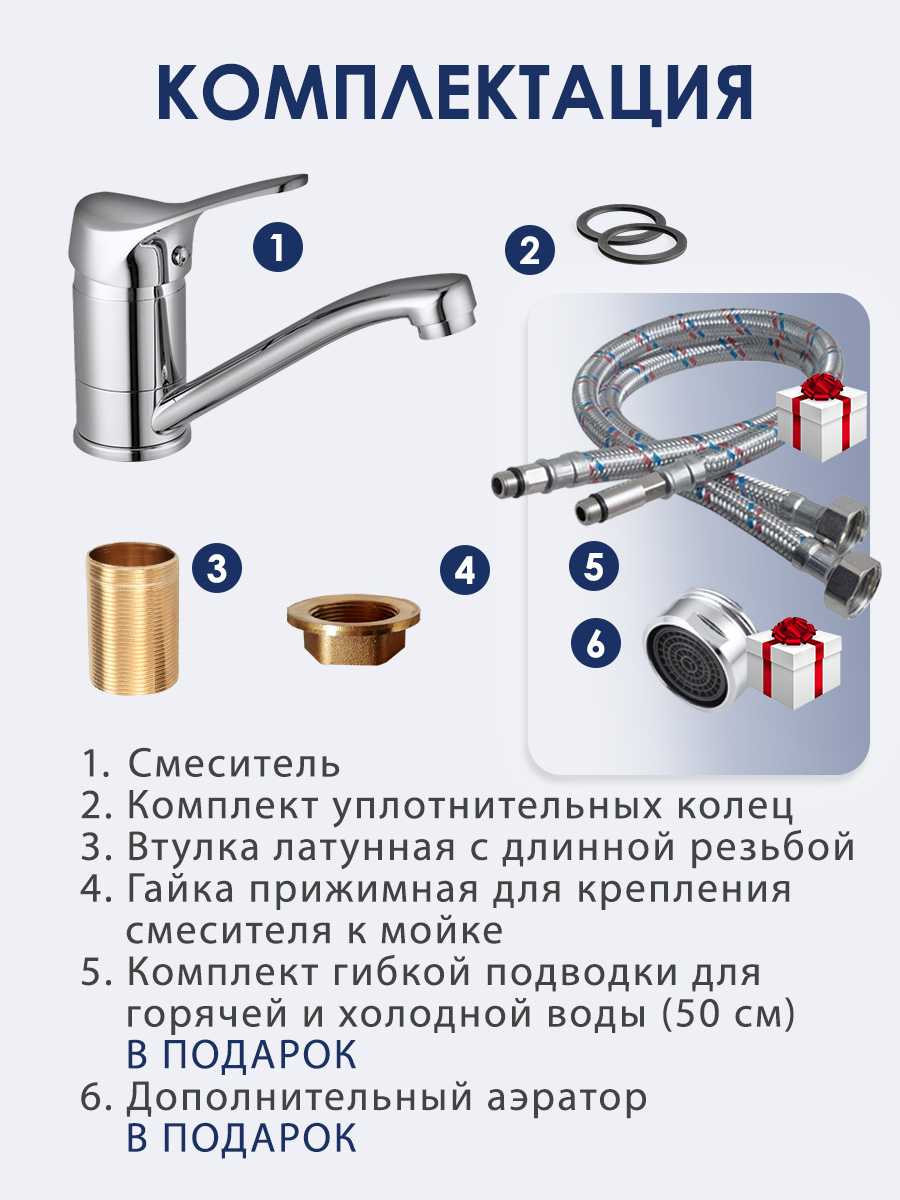 КОМПЛЕКТАЦИЯ

1

2

3

4

5

6

1. Смеситель
2. Комплект уплотнительных колец
3. Втулка латунная с длинной резьбой
4. Гайка прижимная для крепления смесителя к мойке
5. Комплект гибкой подводки для горячей и холодной воды (50 см) В ПОДАРОК
6. Дополнительный аэратор В ПОДАРОК