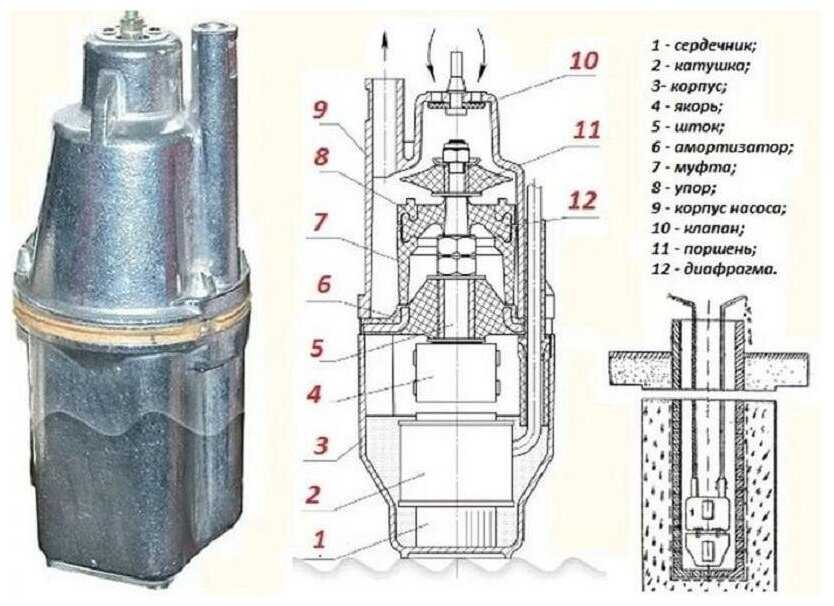 9
8
7
6
5
4
3
2
1
10
11
12

1 - сердечник;
2 - катушка;
3- корпус;
4 - якорь;
5 - шток;
6 - амортизатор;
7 - муфта;
8 - упор;
9 - корпус насоса;
10 - клапан;
11 - поршень;
12 - диафрагма.