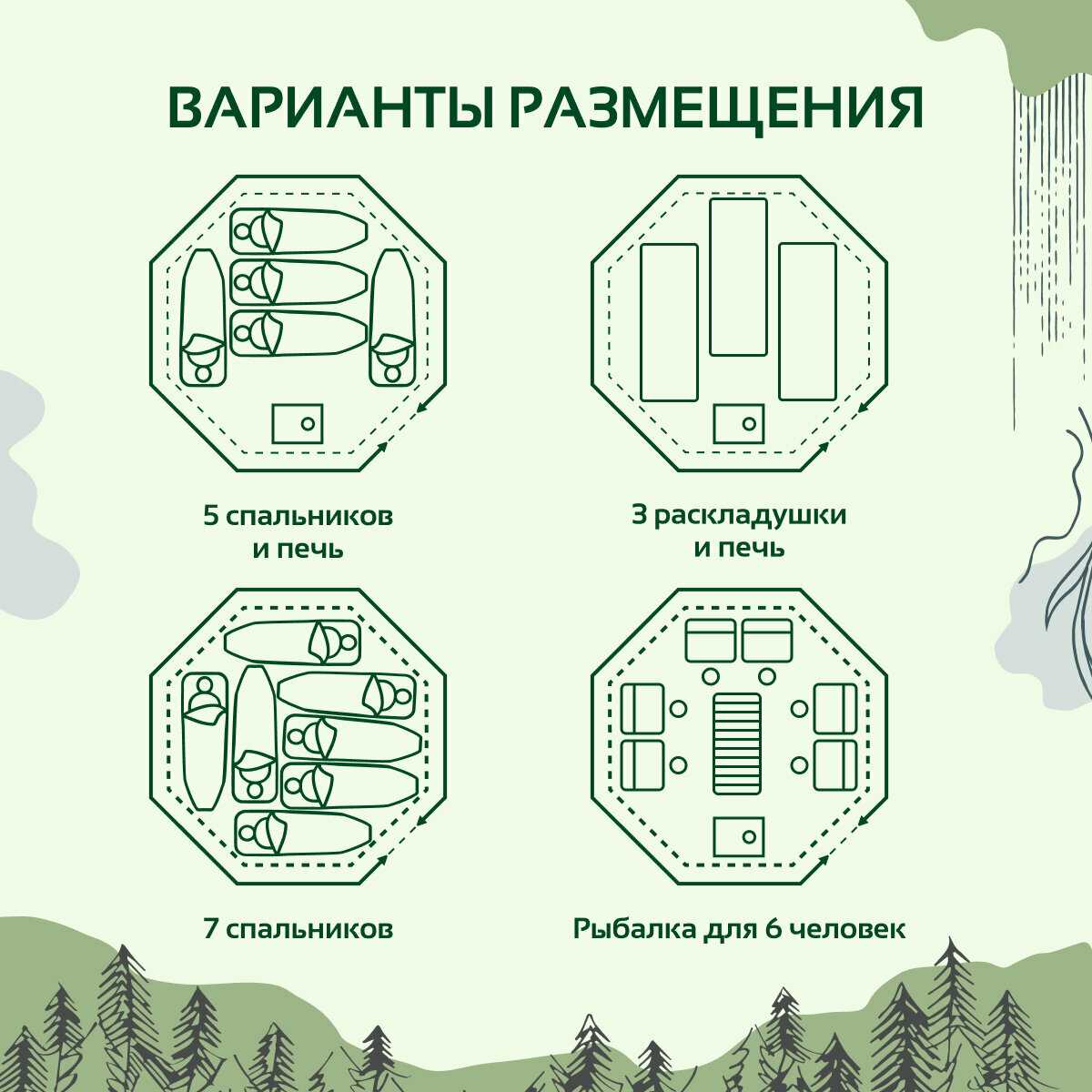 ВАРИАНТЫ РАЗМЕЩЕНИЯ

5 спальников и печь

3 раскладушки и печь

7 спальников

Рыбалка для 6 человек