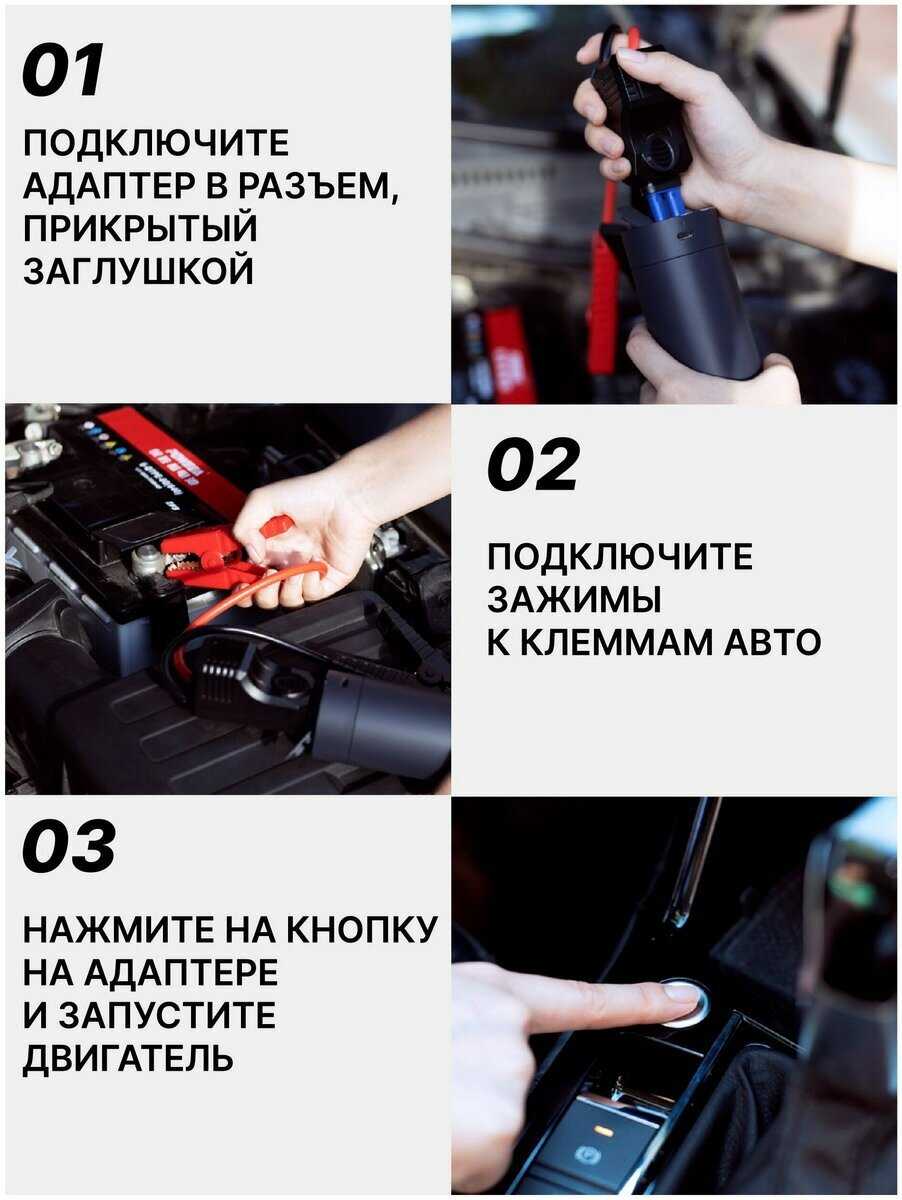 01

ПОДКЛЮЧИТЕ АДАПТЕР В РАЗЪЕМ, ПРИКРЫТЫЙ ЗАГЛУШКОЙ

02

ПОДКЛЮЧИТЕ ЗАЖИМЫ К КЛЕММАМ АВТО

03

НАЖМИТЕ НА КНОПКУ НА АДАПТЕРЕ И ЗАПУСТИТЕ ДВИГАТЕЛЬ