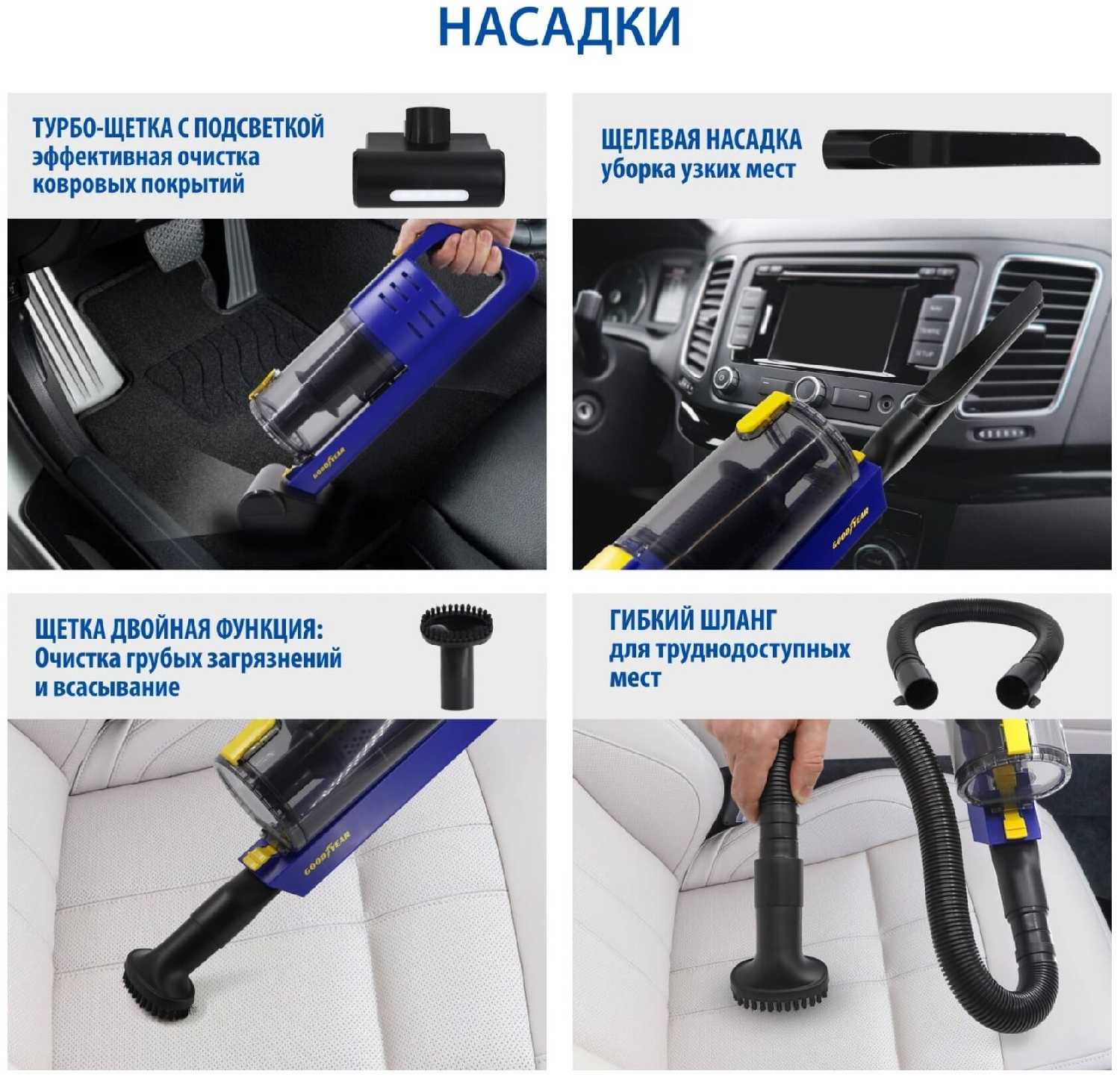 НАСАДКИ

ТУРБО-ЩЕТКА С ПОДСВЕТКОЙ
эффективная очистка ковровых покрытий

GOODYEAR

ЩЕЛЕВАЯ НАСАДКА
уборка узких мест

GOODYEAR

ЩЕТКА ДВОЙНАЯ ФУНКЦИЯ:
Очистка грубых загрязнений и всасывание

GOODYEAR

ГИБКИЙ ШЛАНГ
для труднодоступных мест