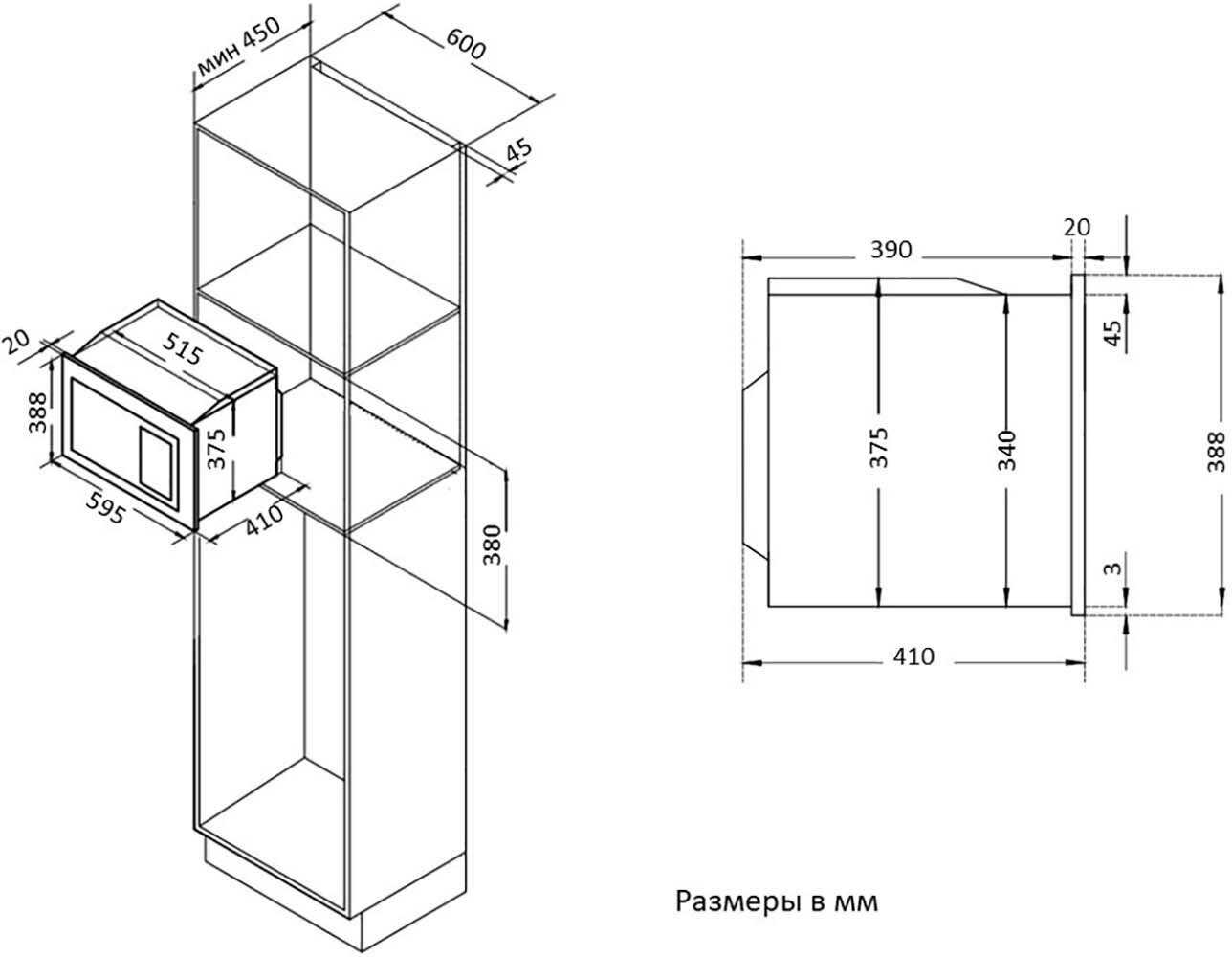 мин 450
600
45
20
515
388
375
595
410
380
390
20
45
375
340
388
3
410
Размеры в мм