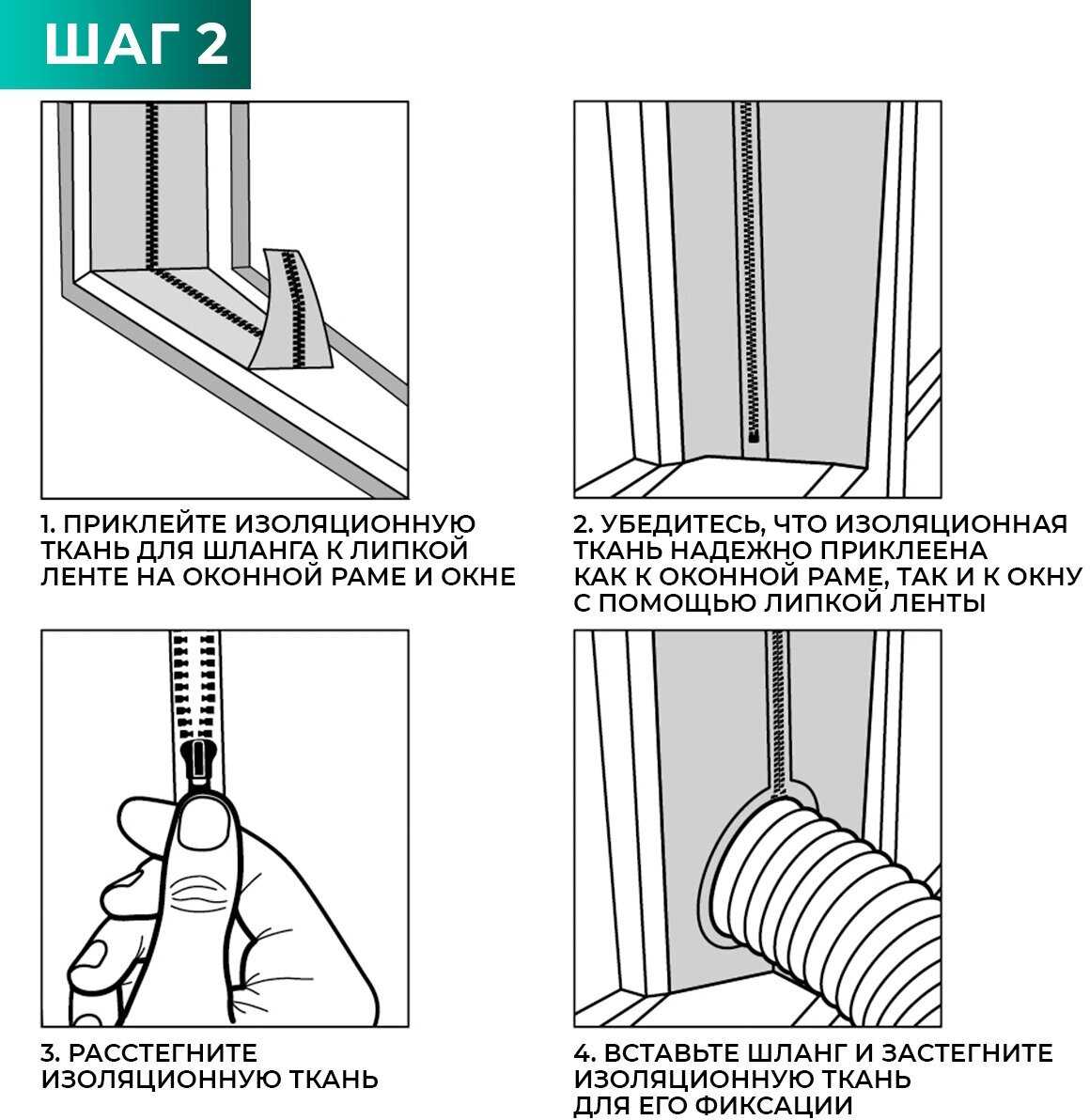 ШАГ 2

1. ПРИКЛЕЙТЕ ИЗОЛЯЦИОННУЮ ТКАНЬ ДЛЯ ШЛАНГА К ЛИПКОЙ ЛЕНТЕ НА ОКОННОЙ РАМЕ И ОКНЕ

2. УБЕДИТЕСЬ, ЧТО ИЗОЛЯЦИОННАЯ ТКАНЬ НАДЕЖНО ПРИКЛЕЕНА КАК К ОКОННОЙ РАМЕ, ТАК И К ОКНУ С ПОМОЩЬЮ ЛИПКОЙ ЛЕНТЫ

3. РАССТЕГНИТЕ ИЗОЛЯЦИОННУЮ ТКАНЬ

4. ВСТАВЬТЕ ШЛАНГ И ЗАСТЕГНИТЕ ИЗОЛЯЦИОННУЮ ТКАНЬ ДЛЯ ЕГО ФИКСАЦИИ