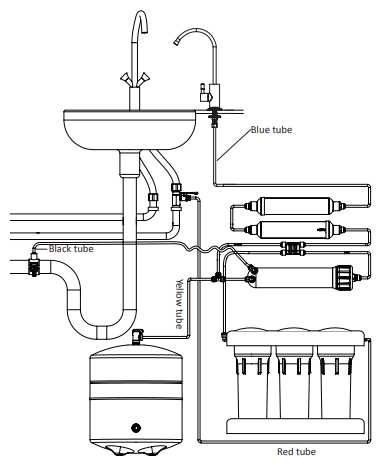 Blue tube

Black tube

Yellow tube

Red tube