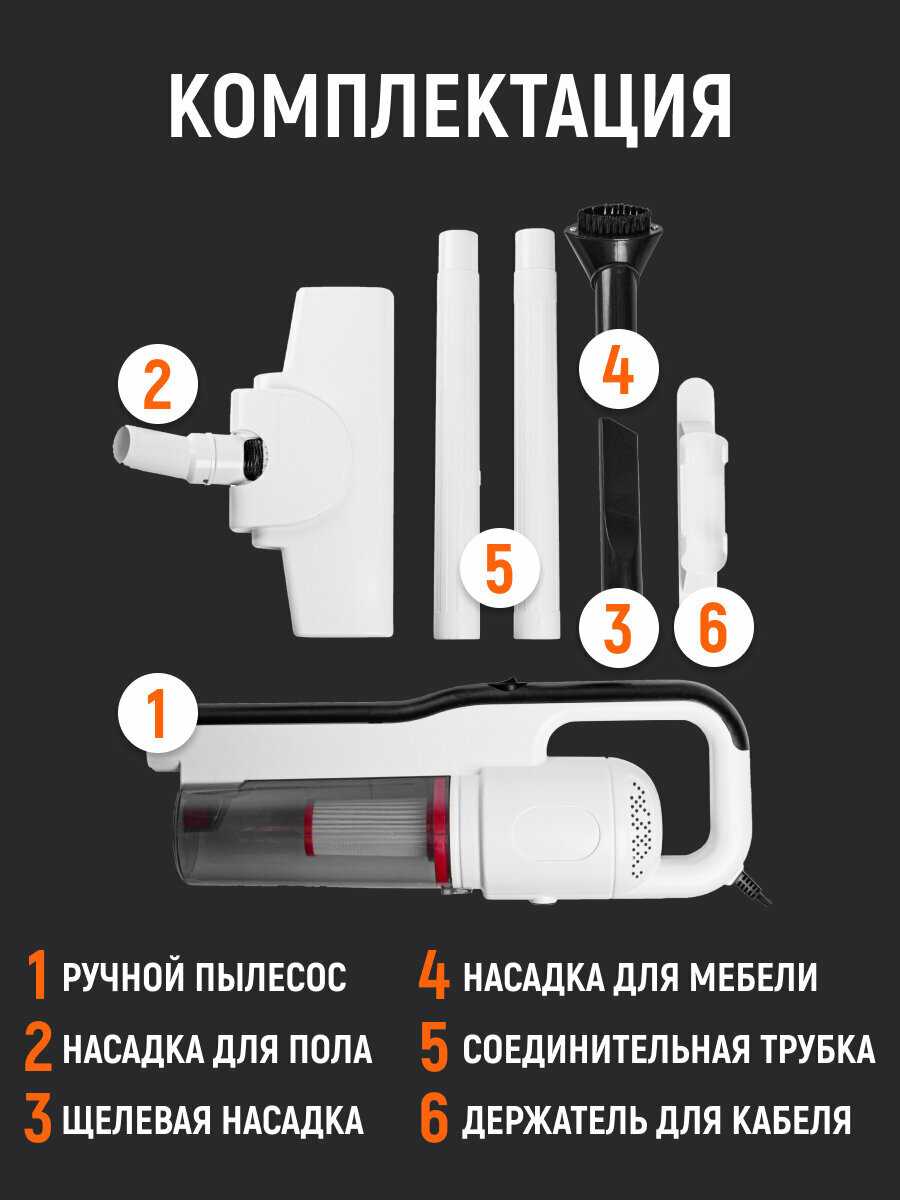 КОМПЛЕКТАЦИЯ

2

4

5

3

6

1

1 РУЧНОЙ ПЫЛЕСОС
2 НАСАДКА ДЛЯ ПОЛА
3 ЩЕЛЕВАЯ НАСАДКА

4 НАСАДКА ДЛЯ МЕБЕЛИ
5 СОЕДИНИТЕЛЬНАЯ ТРУБКА
6 ДЕРЖАТЕЛЬ ДЛЯ КАБЕЛЯ