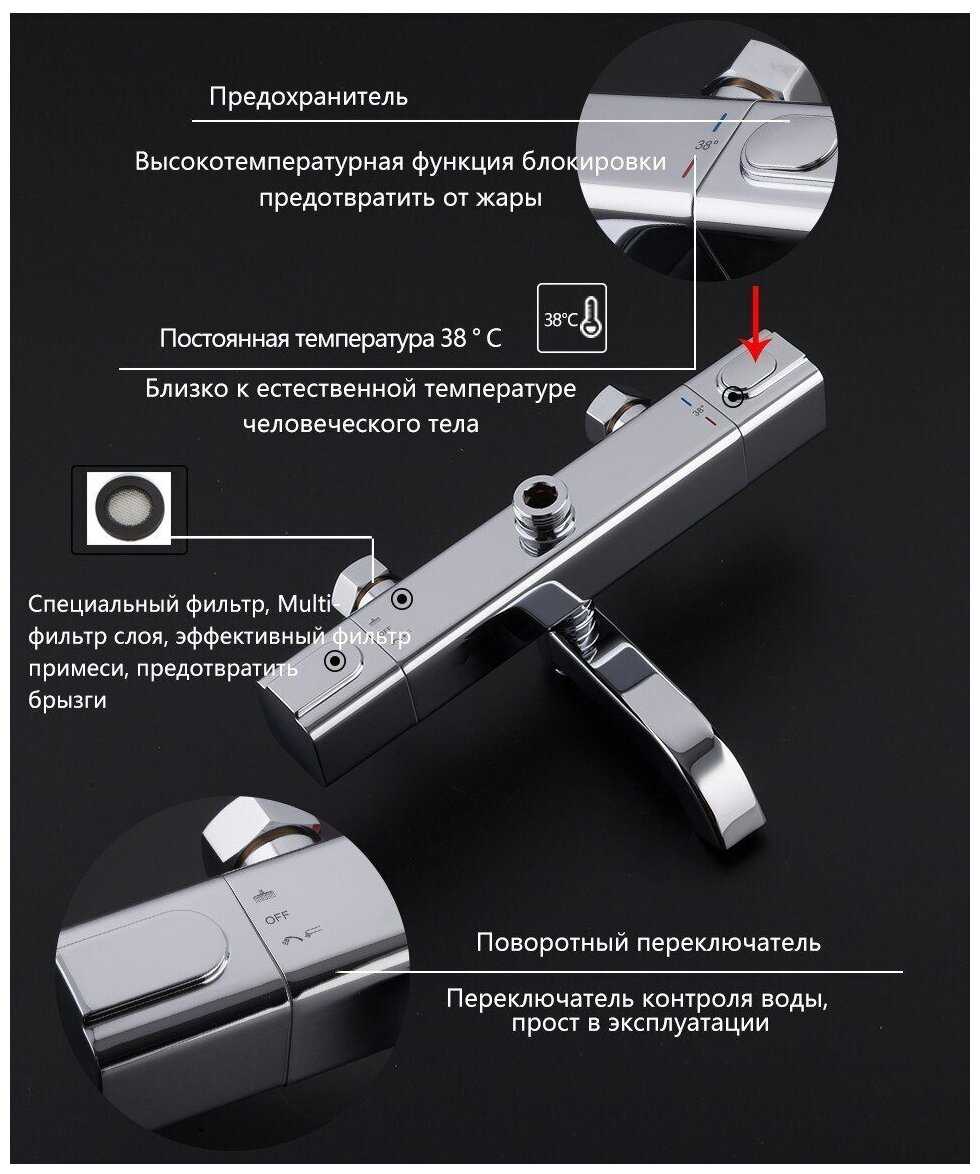 Предохранитель

Высокотемпературная функция блокировки предотвратить от жары

38°

38°C

Постоянная температура 38 ° C

Близко к естественной температуре человеческого тела

38°

Специальный фильтр, Multi-фильтр слоя, эффективный фильтр примеси, предотвратить брызги

OFF

Поворотный переключатель

Переключатель контроля воды, прост в эксплуатации