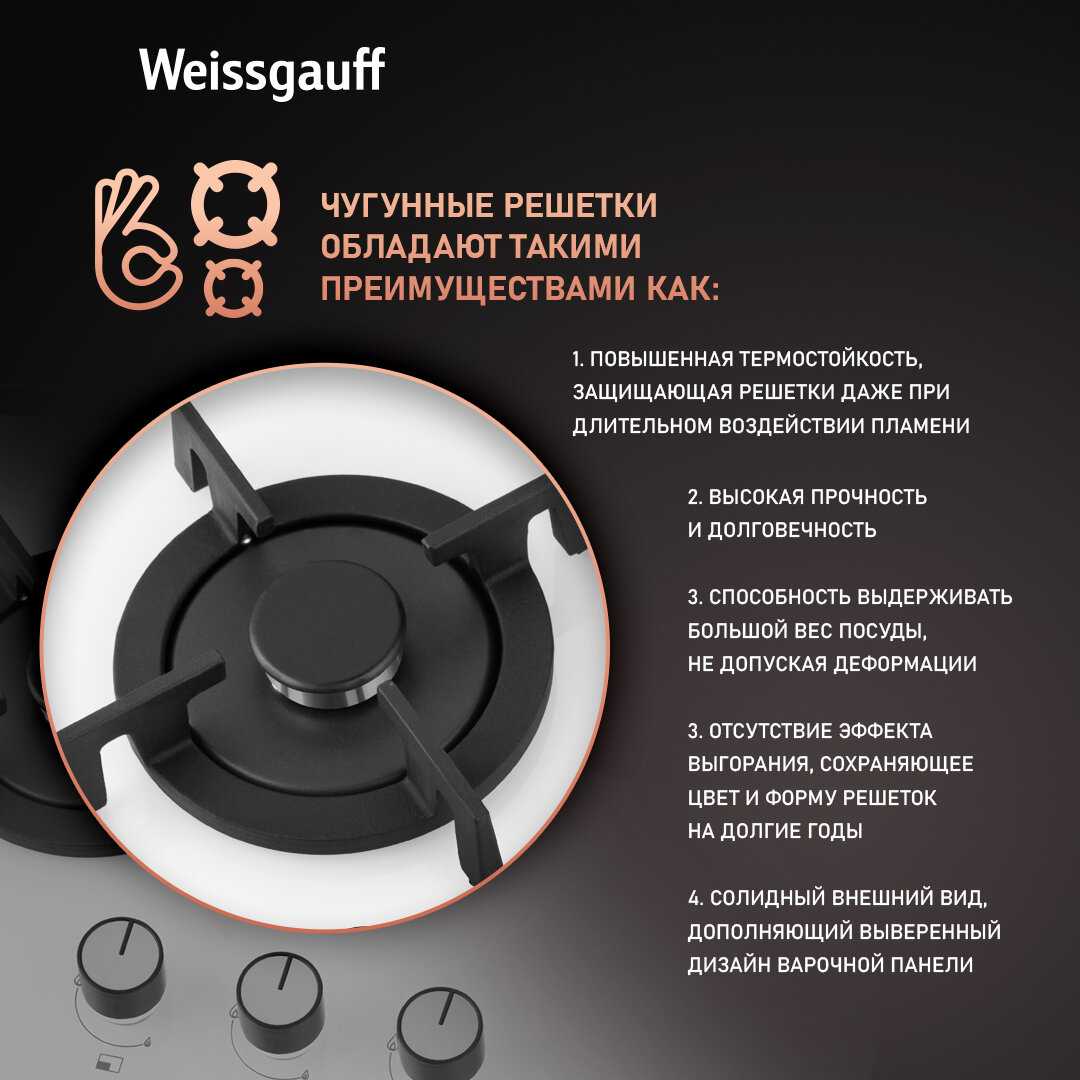 Weissgauff

ЧУГУННЫЕ РЕШЕТКИ ОБЛАДАЮТ ТАКИМИ ПРЕИМУЩЕСТВАМИ КАК:

1. ПОВЫШЕННАЯ ТЕРМОСТОЙКОСТЬ, ЗАЩИЩАЮЩАЯ РЕШЕТКИ ДАЖЕ ПРИ ДЛИТЕЛЬНОМ ВОЗДЕЙСТВИИ ПЛАМЕНИ

2. ВЫСОКАЯ ПРОЧНОСТЬ И ДОЛГОВЕЧНОСТЬ

3. СПОСОБНОСТЬ ВЫДЕРЖИВАТЬ БОЛЬШОЙ ВЕС ПОСУДЫ, НЕ ДОПУСКАЯ ДЕФОРМАЦИИ

3. ОТСУТСТВИЕ ЭФФЕКТА ВЫГОРАНИЯ, СОХРАНЯЮЩЕЕ ЦВЕТ И ФОРМУ РЕШЕТОК НА ДОЛГИЕ ГОДЫ

4. СОЛИДНЫЙ ВНЕШНИЙ ВИД, ДОПОЛНЯЮЩИЙ ВЫВЕРЕННЫЙ ДИЗАЙН ВАРОЧНОЙ ПАНЕЛИ