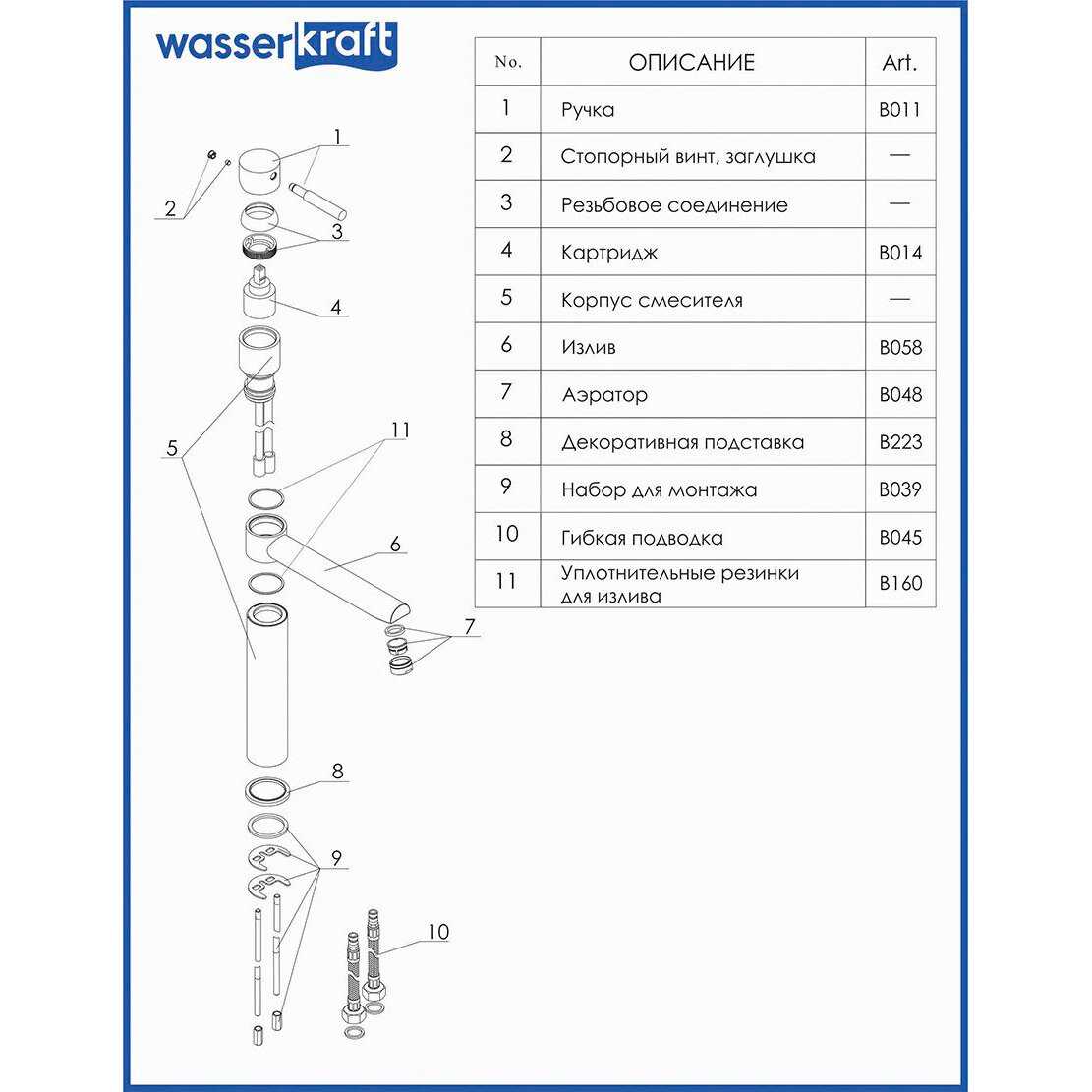 wasserkraft

| No. | ОПИСАНИЕ | Art. |
|---|---|---|
| 1 | Ручка | B011 |
| 2 | Стопорный винт, заглушка | — |
| 3 | Резьбовое соединение | — |
| 4 | Картридж | B014 |
| 5 | Корпус смесителя | — |
| 6 | Излив | B058 |
| 7 | Аэратор | B048 |
| 8 | Декоративная подставка | B223 |
| 9 | Набор для монтажа | B039 |
| 10 | Гибкая подводка | B045 |
| 11 | Уплотнительные резинки для излива | B160 |

1
2
3
4
5
11
6
7
8
9
10