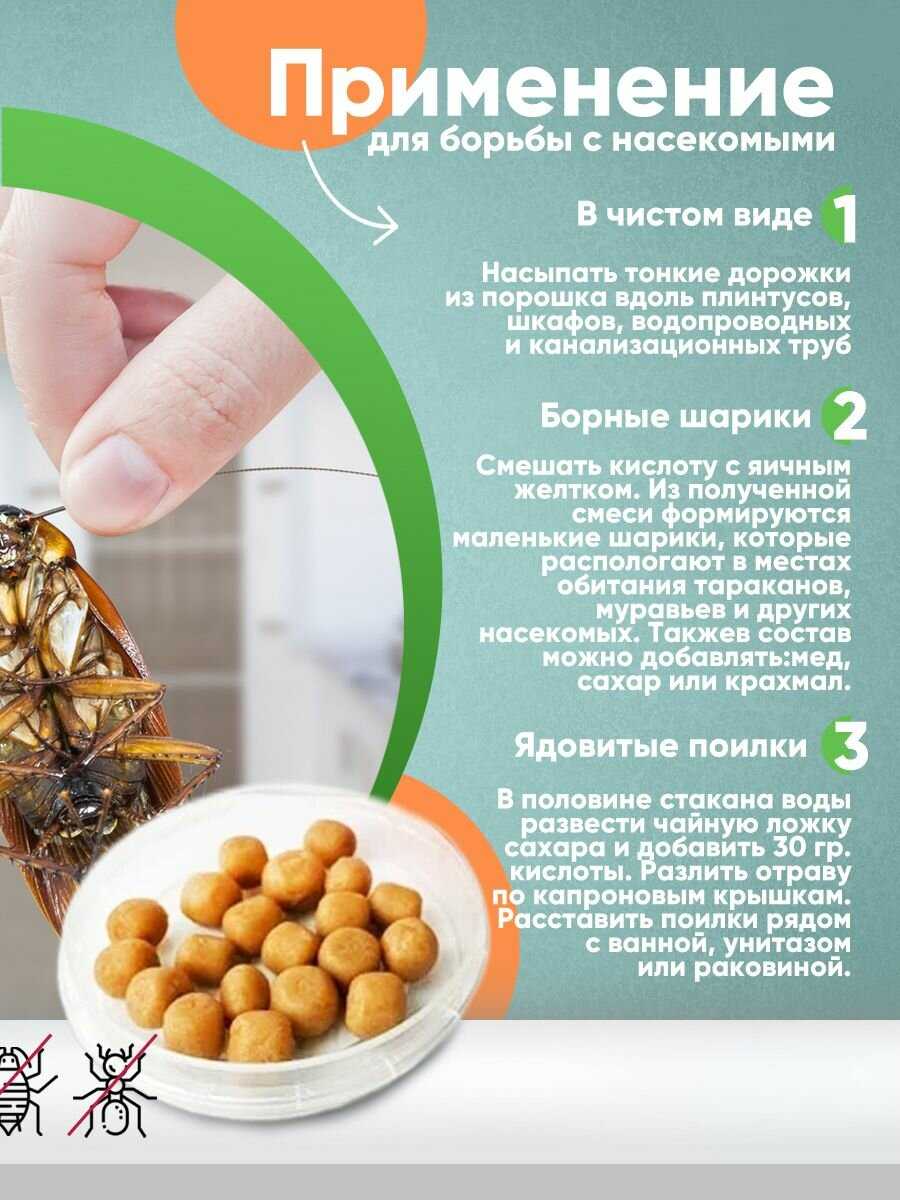 Применение
для борьбы с насекомыми

В чистом виде 1

Насыпать тонкие дорожки из порошка вдоль плинтусов, шкафов, водопроводных и канализационных труб

Борные шарики 2

Смешать кислоту с яичным желтком. Из полученной смеси формируются маленькие шарики, которые распологают в местах обитания тараканов, муравьев и других насекомых. Такжев состав можно добавлять:мед, сахар или крахмал.

Ядовитые поилки 3

В половине стакана воды развести чайную ложку сахара и добавить 30 гр. кислоты. Разлить отраву по капроновым крышкам. Расставить поилки рядом с ванной, унитазом или раковиной.