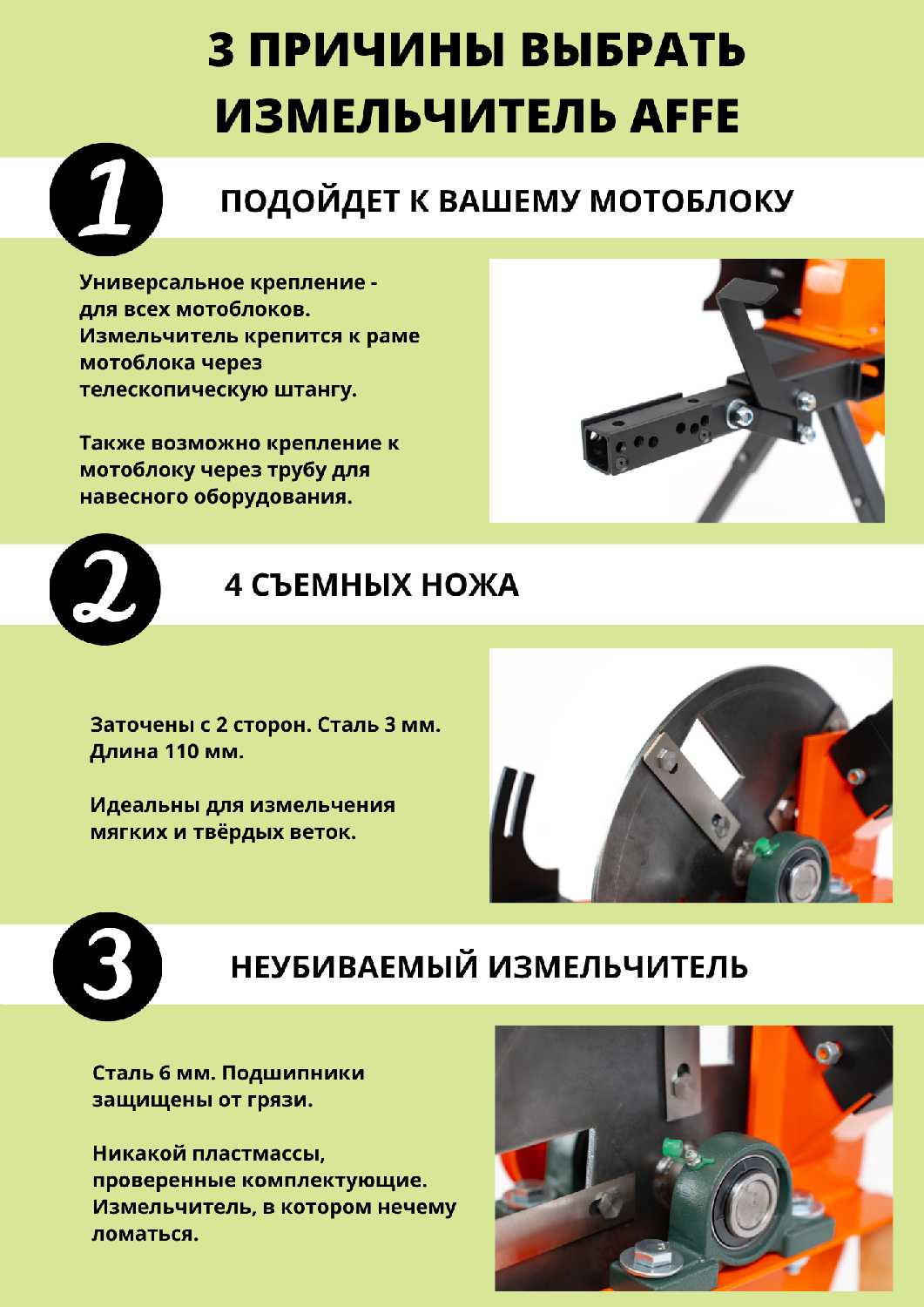 3 ПРИЧИНЫ ВЫБРАТЬ ИЗМЕЛЬЧИТЕЛЬ AFFE

1

ПОДОЙДЕТ К ВАШЕМУ МОТОБЛОКУ

Универсальное крепление - для всех мотоблоков. Измельчитель крепится к раме мотоблока через телескопическую штангу.

Также возможно крепление к мотоблоку через трубу для навесного оборудования.

2

4 СЪЕМНЫХ НОЖА

Заточены с 2 сторон. Сталь 3 мм. Длина 110 мм.

Идеальны для измельчения мягких и твёрдых веток.

3

НЕУБИВАЕМЫЙ ИЗМЕЛЬЧИТЕЛЬ

Сталь 6 мм. Подшипники защищены от грязи.

Никакой пластмассы, проверенные комплектующие. Измельчитель, в котором нечему ломаться.