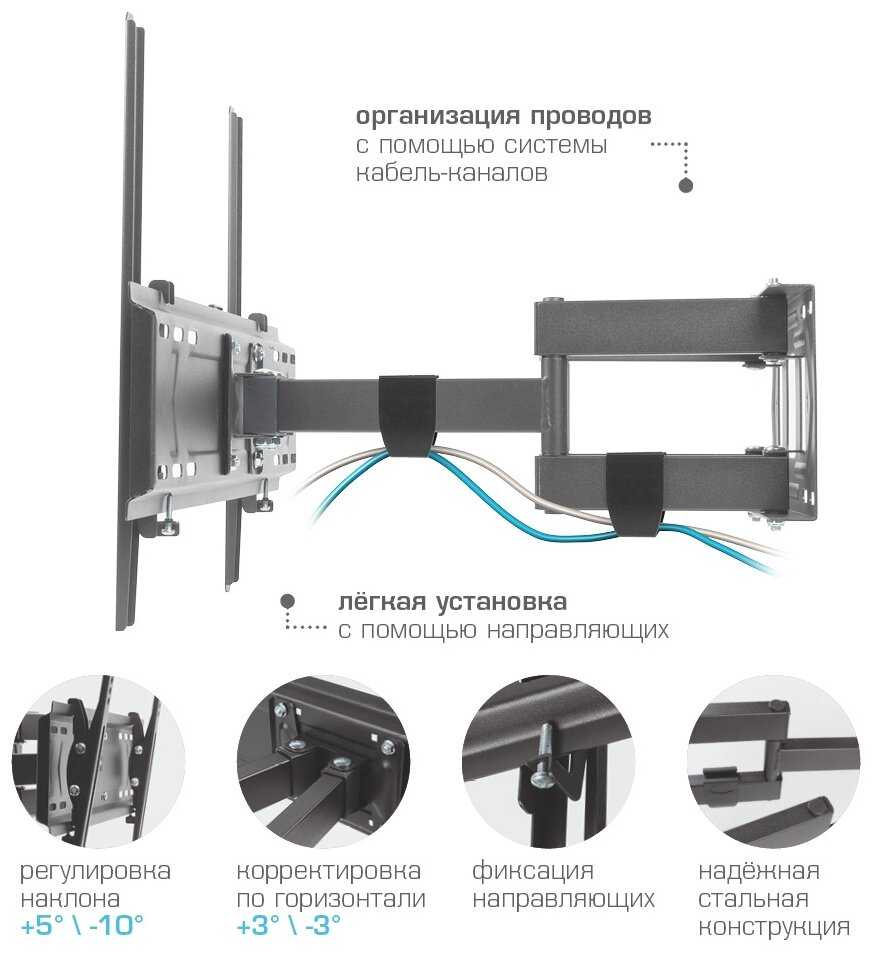 организация проводов
с помощью системы
кабель-каналов

лёгкая установка
с помощью направляющих

регулировка
наклона
+5° \ -10°

корректировка
по горизонтали
+3° \ -3°

фиксация
направляющих

надёжная
стальная
конструкция