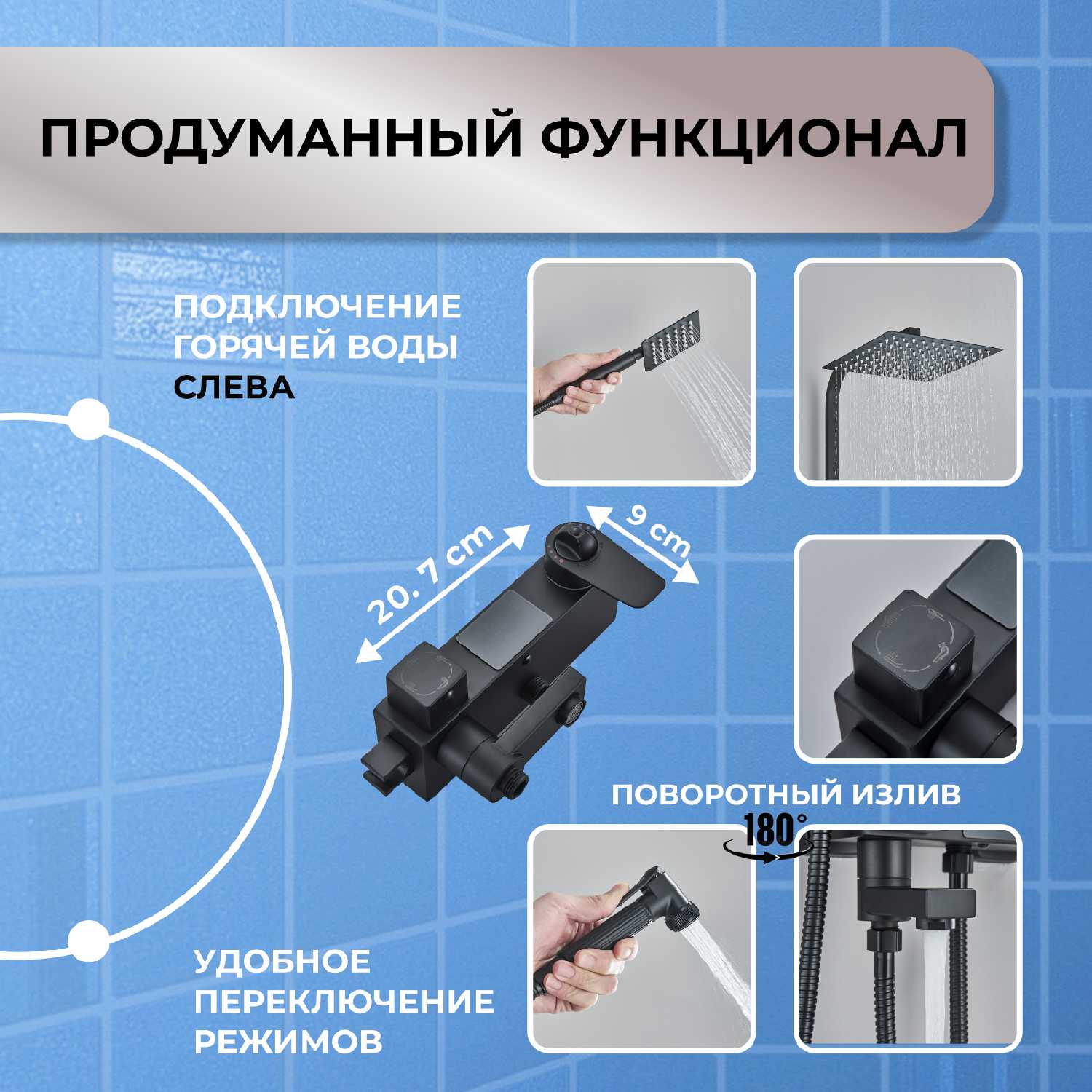 ПРОДУМАННЫЙ ФУНКЦИОНАЛ

ПОДКЛЮЧЕНИЕ ГОРЯЧЕЙ ВОДЫ СЛЕВА

20. 7 cm

9 cm

ПОВОРОТНЫЙ ИЗЛИВ

180°

УДОБНОЕ ПЕРЕКЛЮЧЕНИЕ РЕЖИМОВ