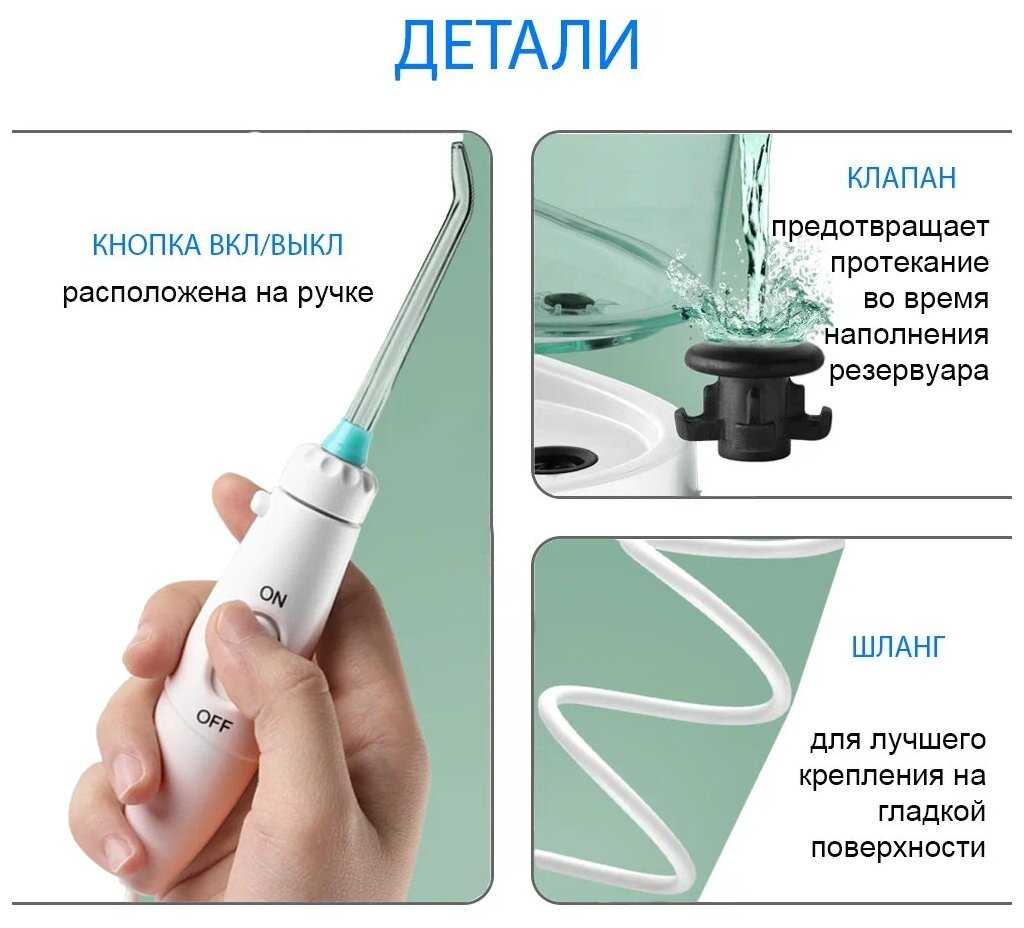 ДЕТАЛИ

КНОПКА ВКЛ/ВЫКЛ

расположена на ручке

ON

OFF

КЛАПАН

предотвращает протекание во время наполнения резервуара

ШЛАНГ

для лучшего крепления на гладкой поверхности