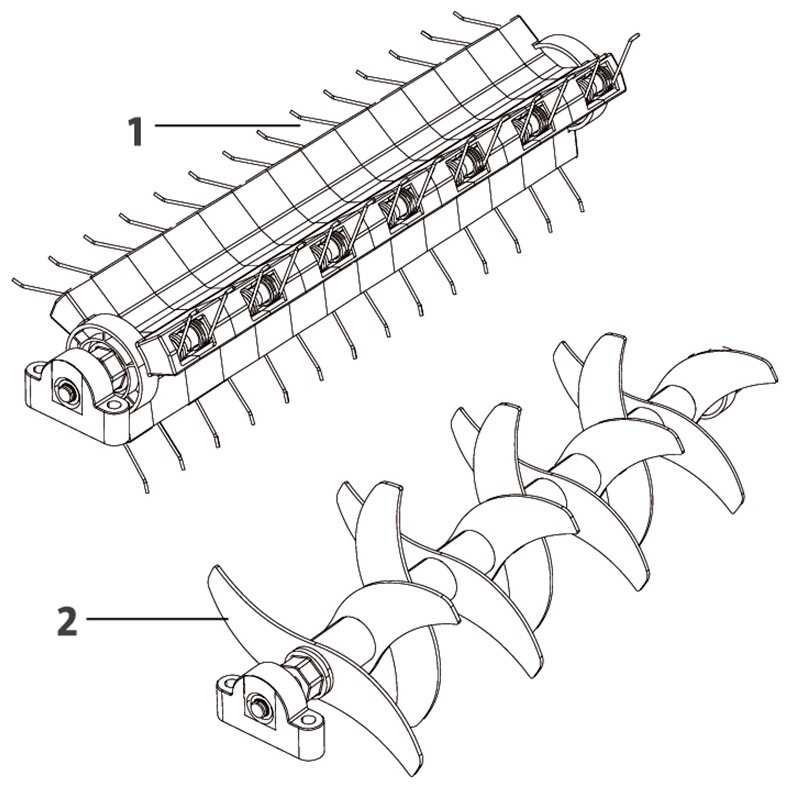 1

2