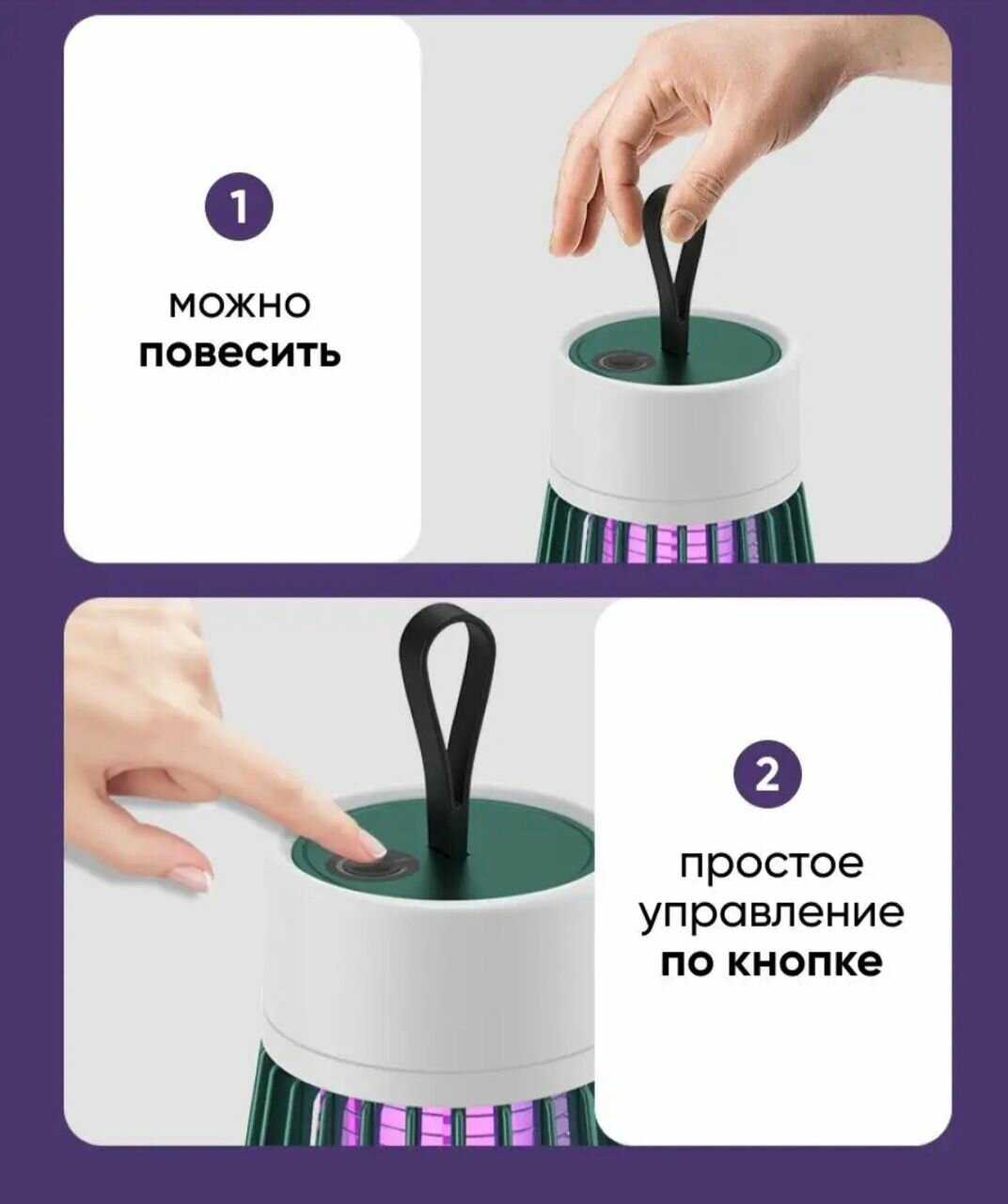 1

можно
повесить

2

простое
управление
по кнопке