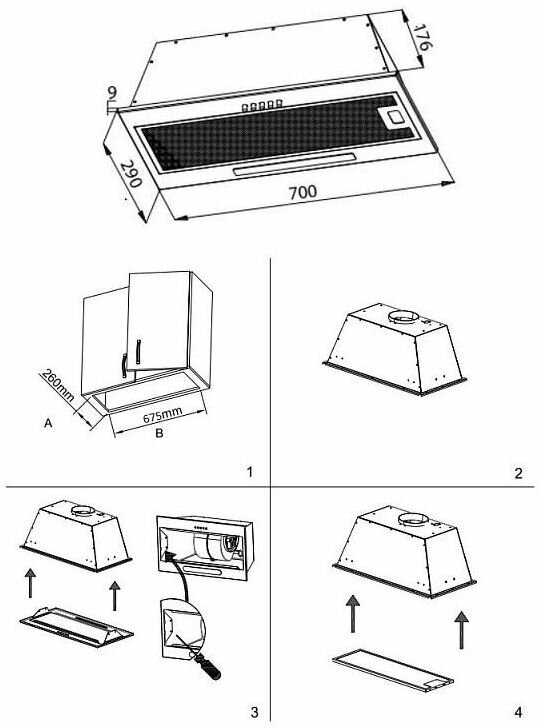 176

9

290

700

260mm

A

675mm

B

1

2

3

4