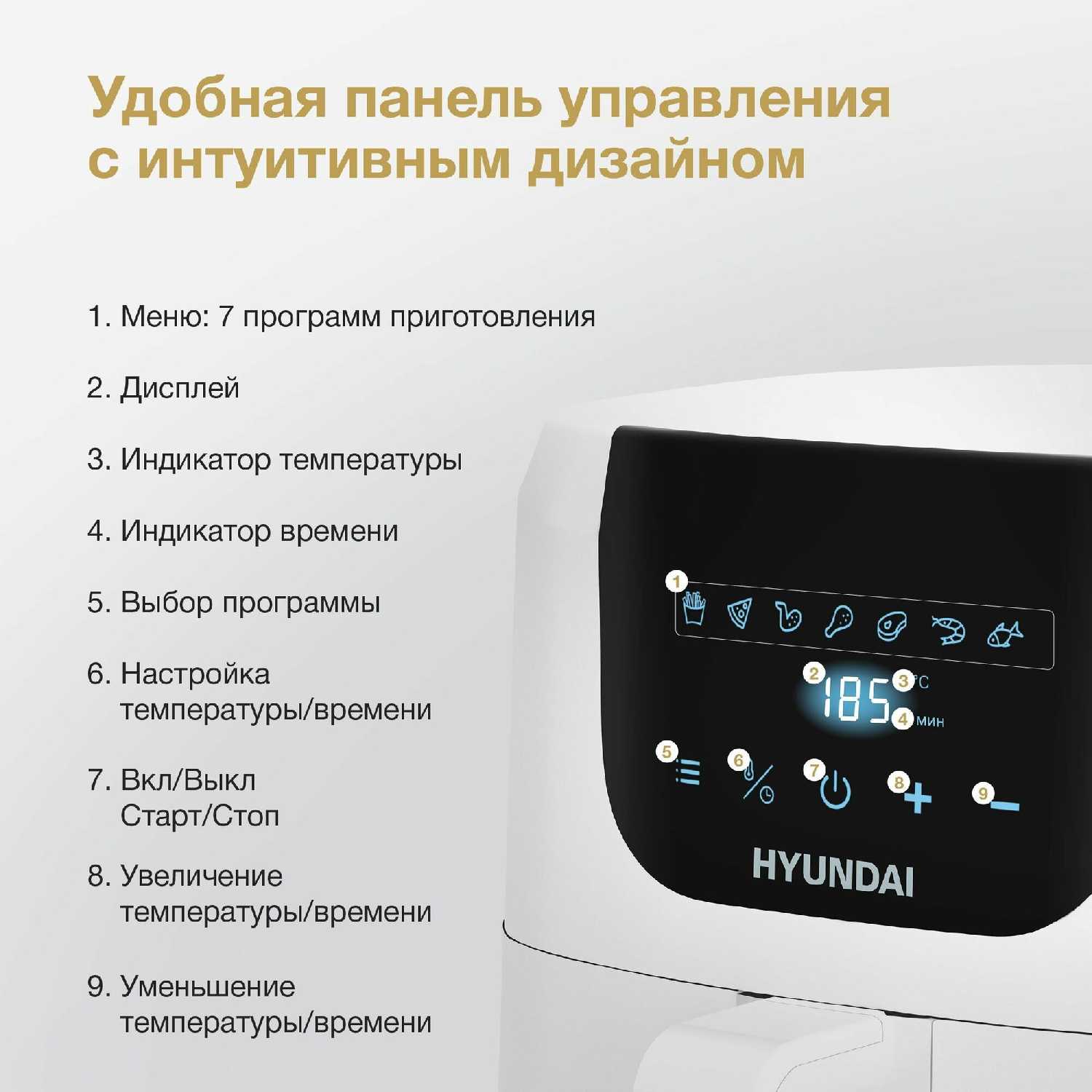 Удобная панель управления с интуитивным дизайном

1. Меню: 7 программ приготовления

2. Дисплей

3. Индикатор температуры

4. Индикатор времени

5. Выбор программы

6. Настройка температуры/времени

7. Вкл/Выкл
Старт/Стоп

8. Увеличение температуры/времени

9. Уменьшение температуры/времени

1

2 185 3 °C
4 мин

5 6 7 8 9

HYUNDAI