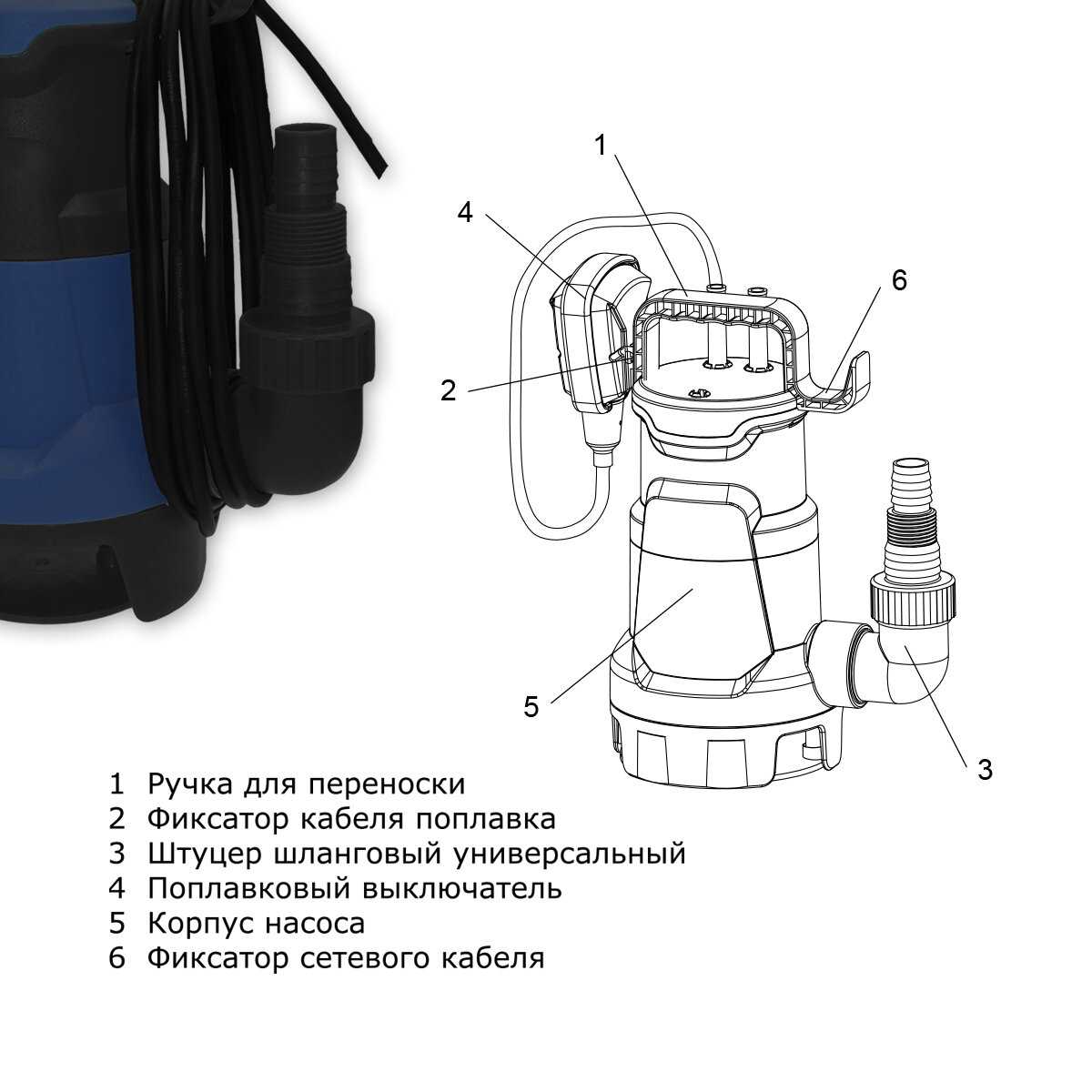 1
4
6
2
5
3

1 Ручка для переноски
2 Фиксатор кабеля поплавка
3 Штуцер шланговый универсальный
4 Поплавковый выключатель
5 Корпус насоса
6 Фиксатор сетевого кабеля