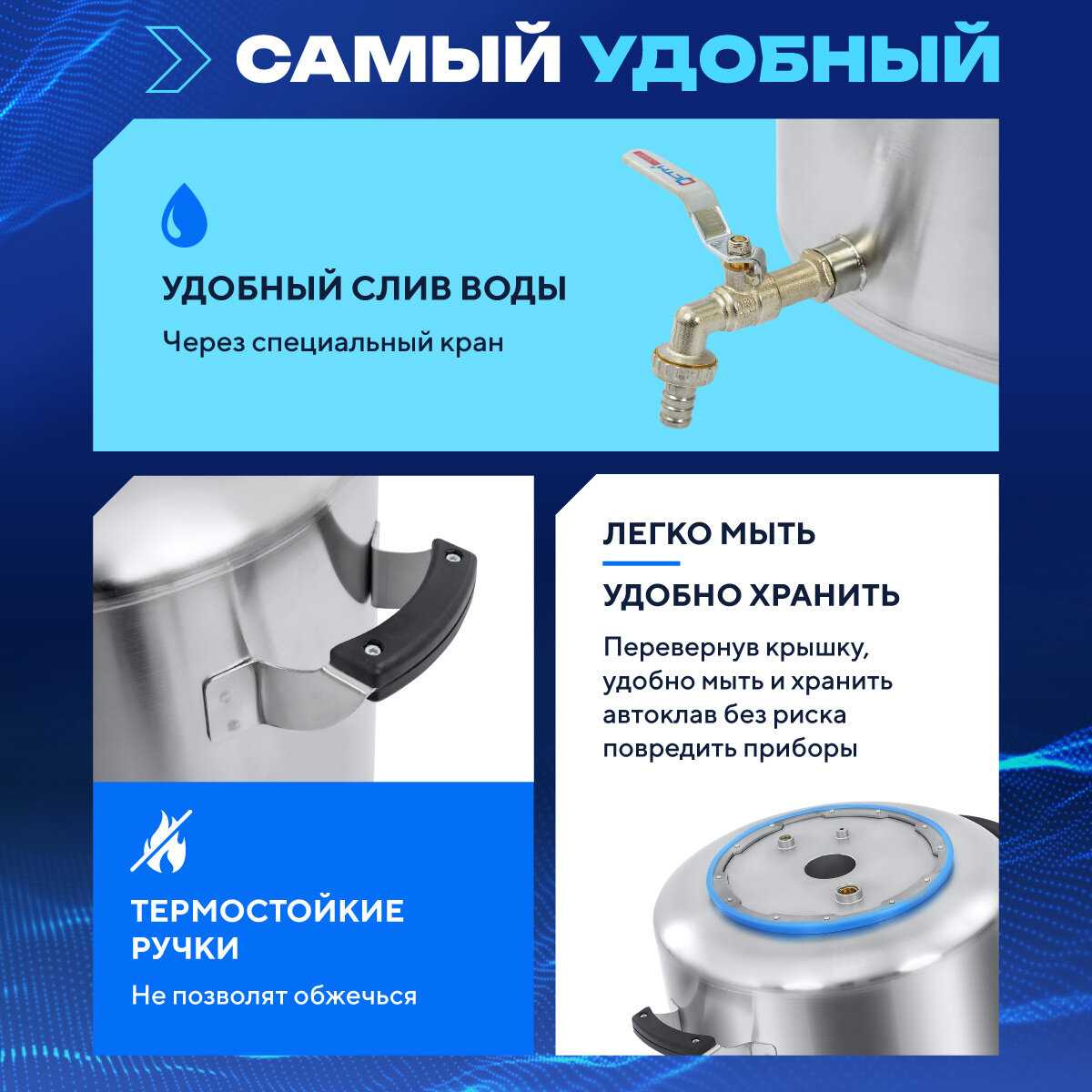 САМЫЙ УДОБНЫЙ

УДОБНЫЙ СЛИВ ВОДЫ

Через специальный кран

ТЕРМОСТОЙКИЕ РУЧКИ

Не позволят обжечься

ЛЕГКО МЫТЬ

УДОБНО ХРАНИТЬ

Перевернув крышку, удобно мыть и хранить автоклав без риска повредить приборы