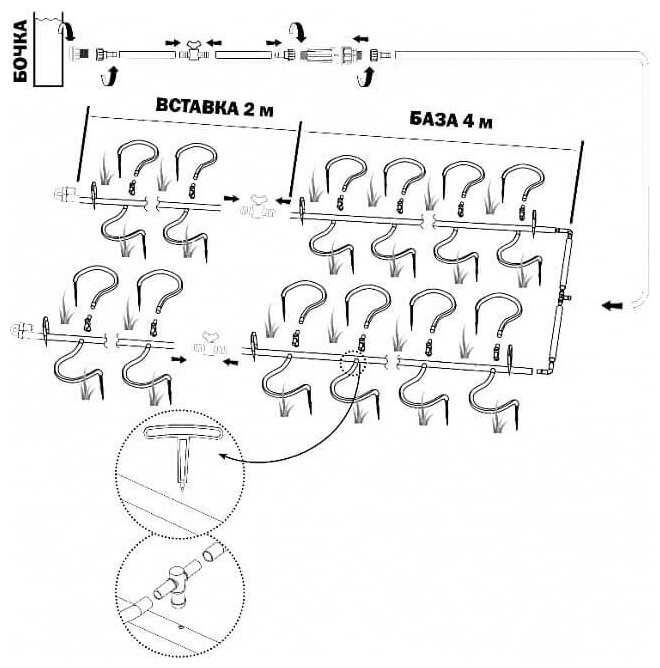 БОЧКА

ВСТАВКА 2 м

БАЗА 4 м