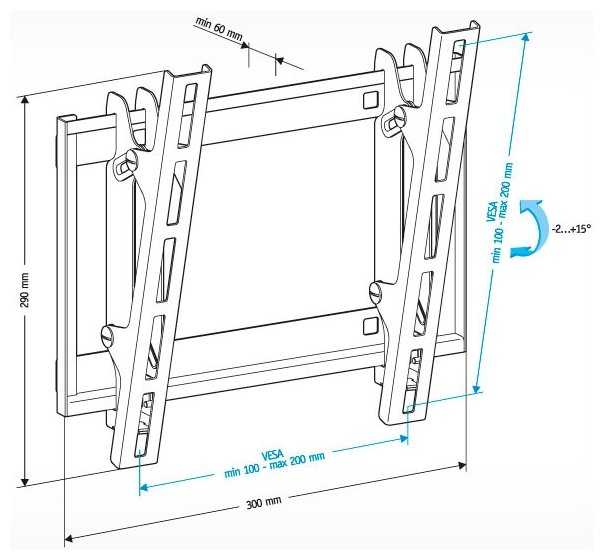 min 60 mm

290 mm

VESA
min 100 - max 200 mm

-2...+15°

VESA
min 100 - max 200 mm

300 mm