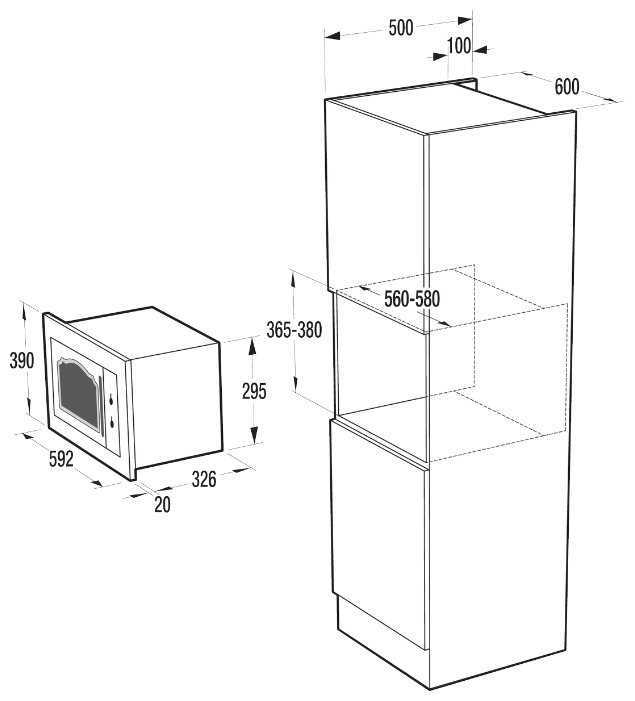 500
100
600
560-580
365-380
390
295
592
326
20