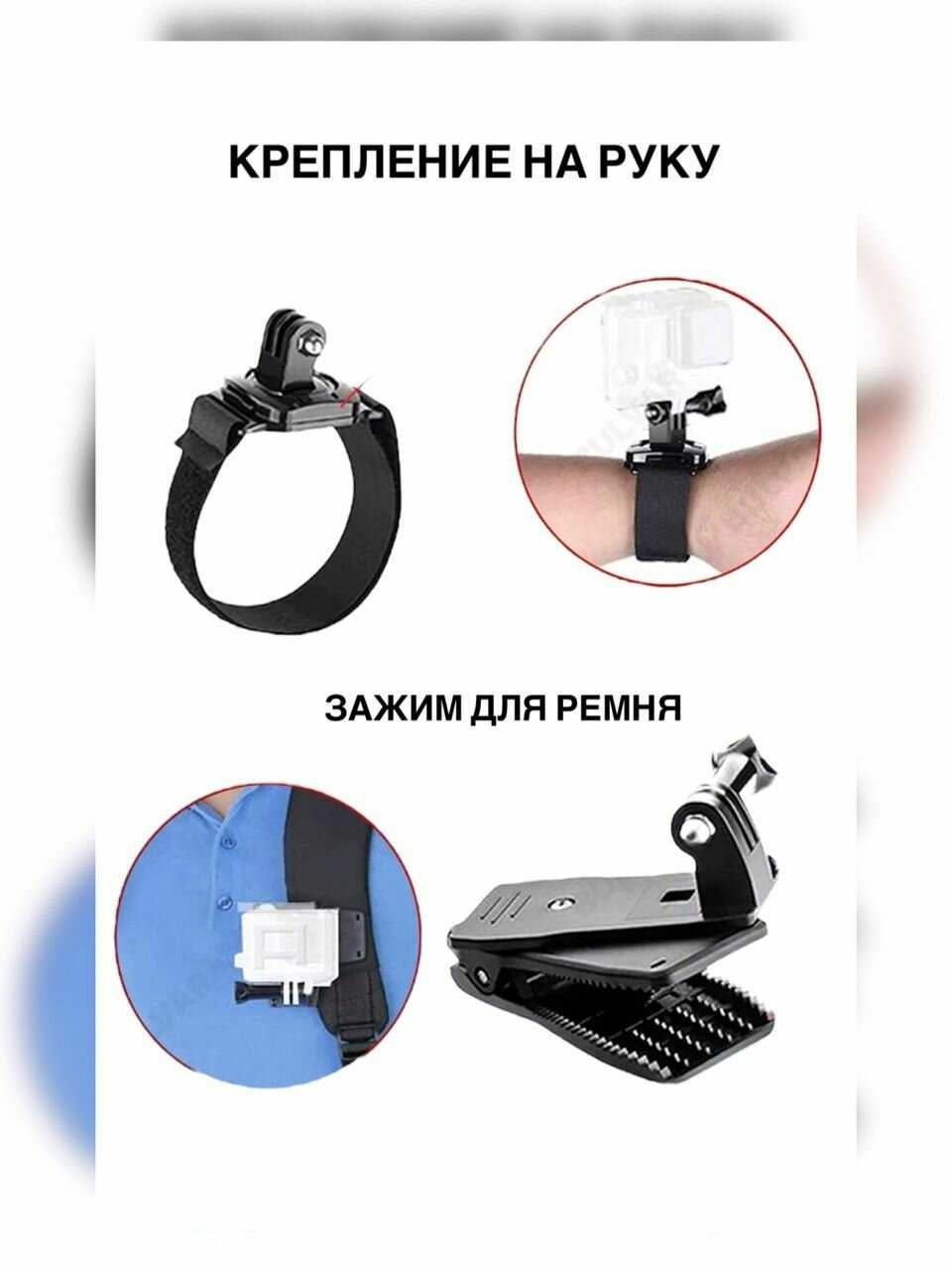 КРЕПЛЕНИЕ НА РУКУ

ЗАЖИМ ДЛЯ РЕМНЯ