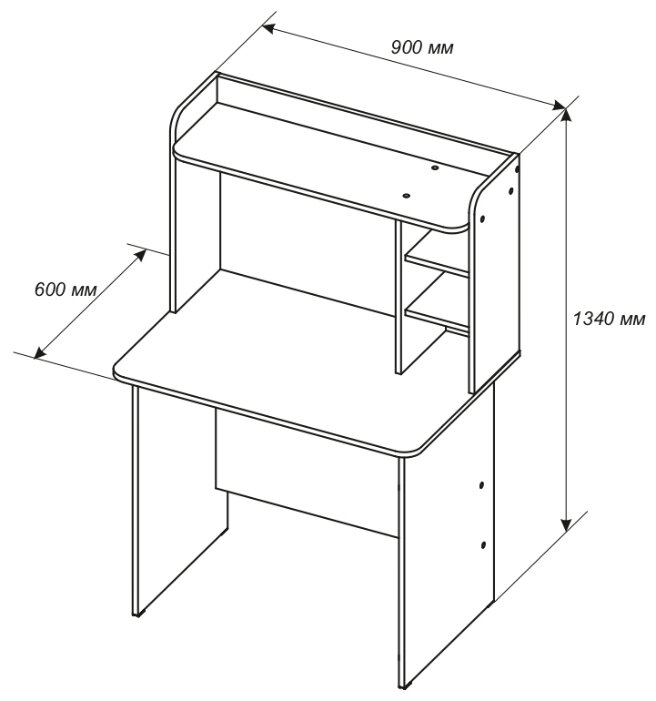 900 мм

600 мм

1340 мм