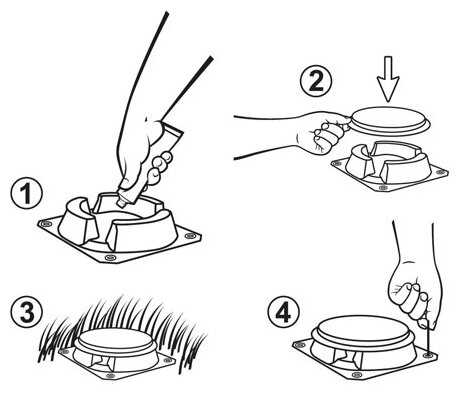 1

2

3

4