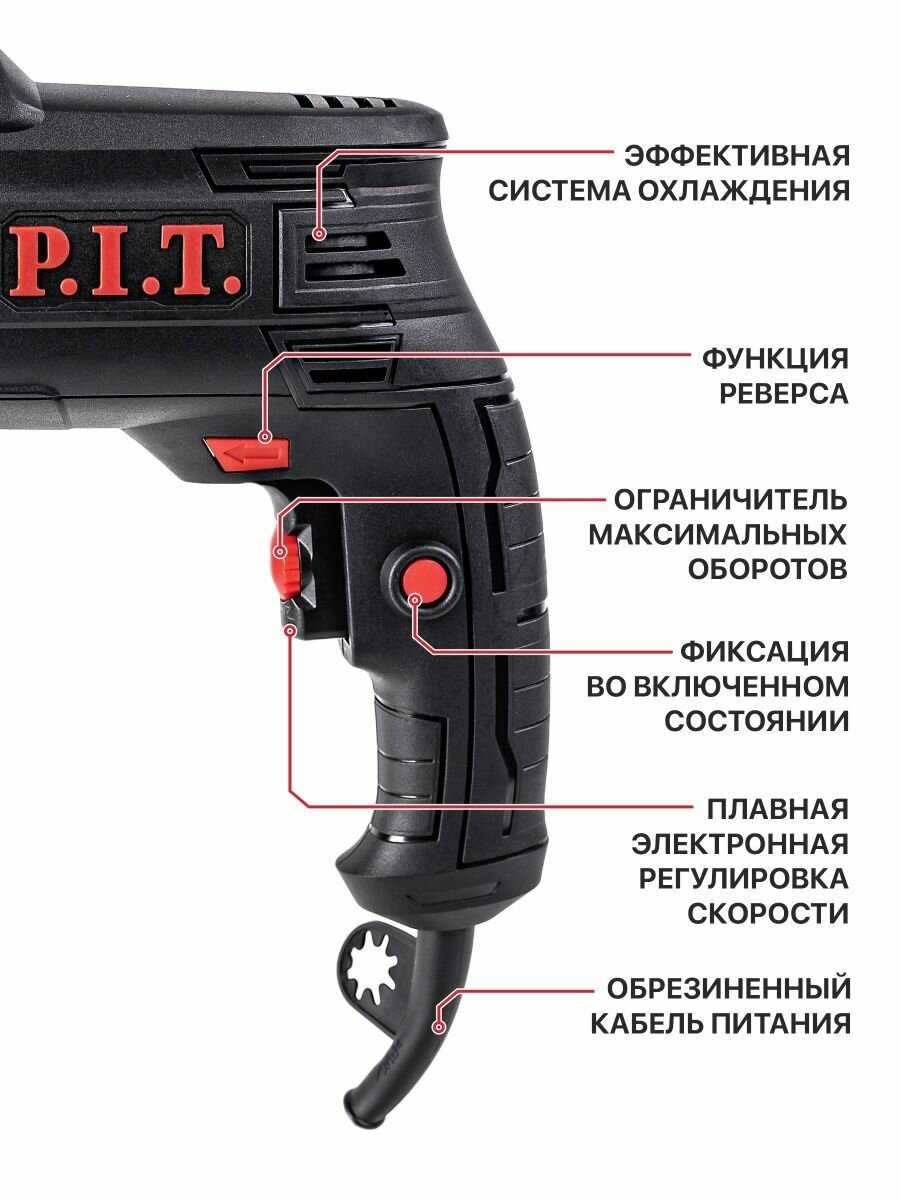 P.I.T.

ЭФФЕКТИВНАЯ СИСТЕМА ОХЛАЖДЕНИЯ

ФУНКЦИЯ РЕВЕРСА

ОГРАНИЧИТЕЛЬ МАКСИМАЛЬНЫХ ОБОРОТОВ

ФИКСАЦИЯ ВО ВКЛЮЧЕННОМ СОСТОЯНИИ

ПЛАВНАЯ ЭЛЕКТРОННАЯ РЕГУЛИРОВКА СКОРОСТИ

ОБРЕЗИНЕННЫЙ КАБЕЛЬ ПИТАНИЯ