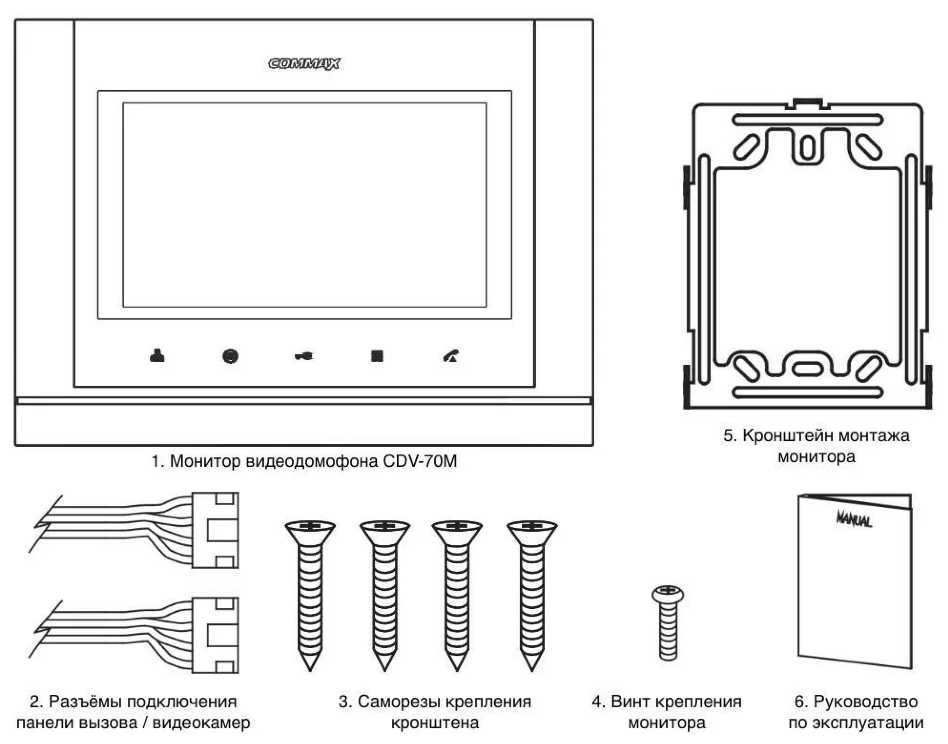 COMMAX

1. Монитор видеодомофона CDV-70M

5. Кронштейн монтажа монитора

MANUAL

2. Разъёмы подключения панели вызова / видеокамер

3. Саморезы крепления кронштена

4. Винт крепления монитора

6. Руководство по эксплуатации