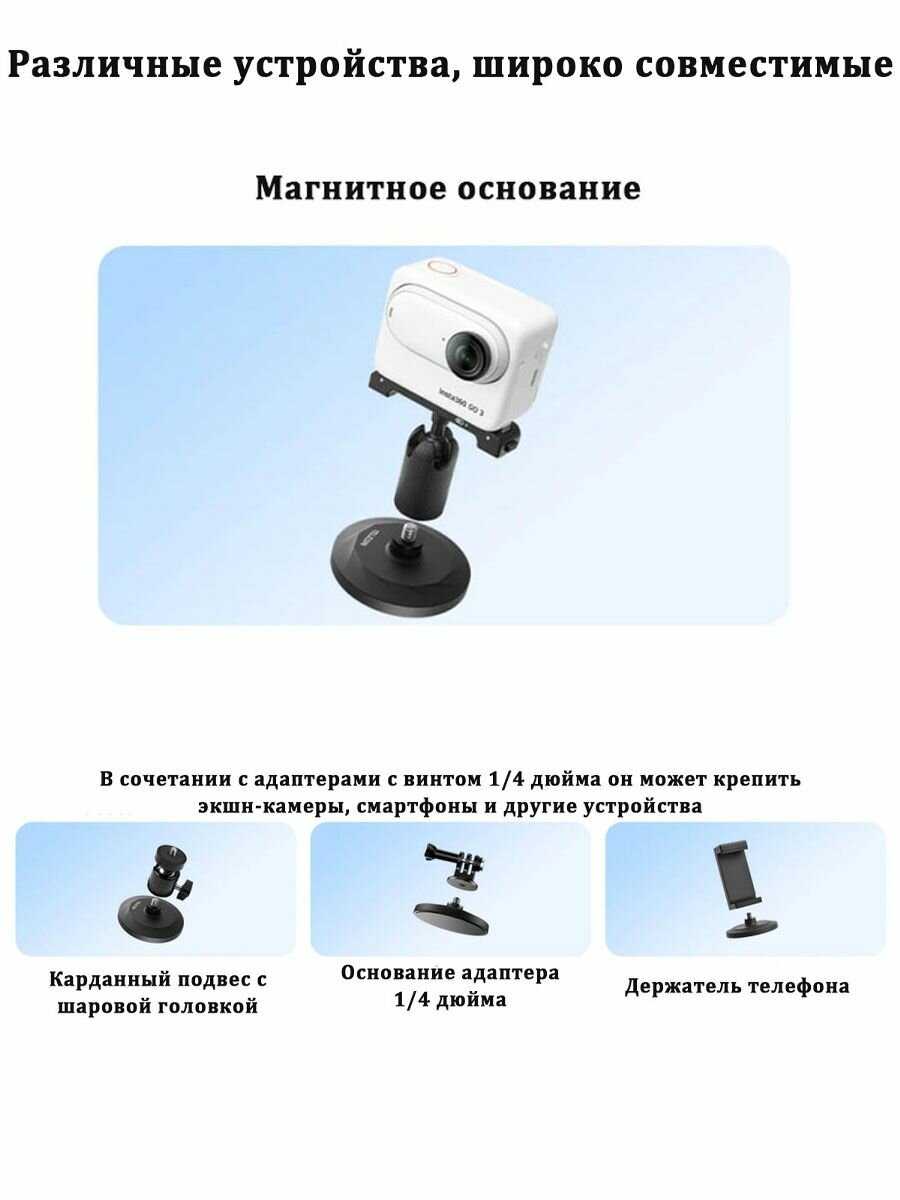 Различные устройства, широко совместимые

Магнитное основание

Insta360 GO 3

В сочетании с адаптерами с винтом 1/4 дюйма он может крепить экшн-камеры, смартфоны и другие устройства

Карданный подвес с шаровой головкой

Основание адаптера 1/4 дюйма

Держатель телефона