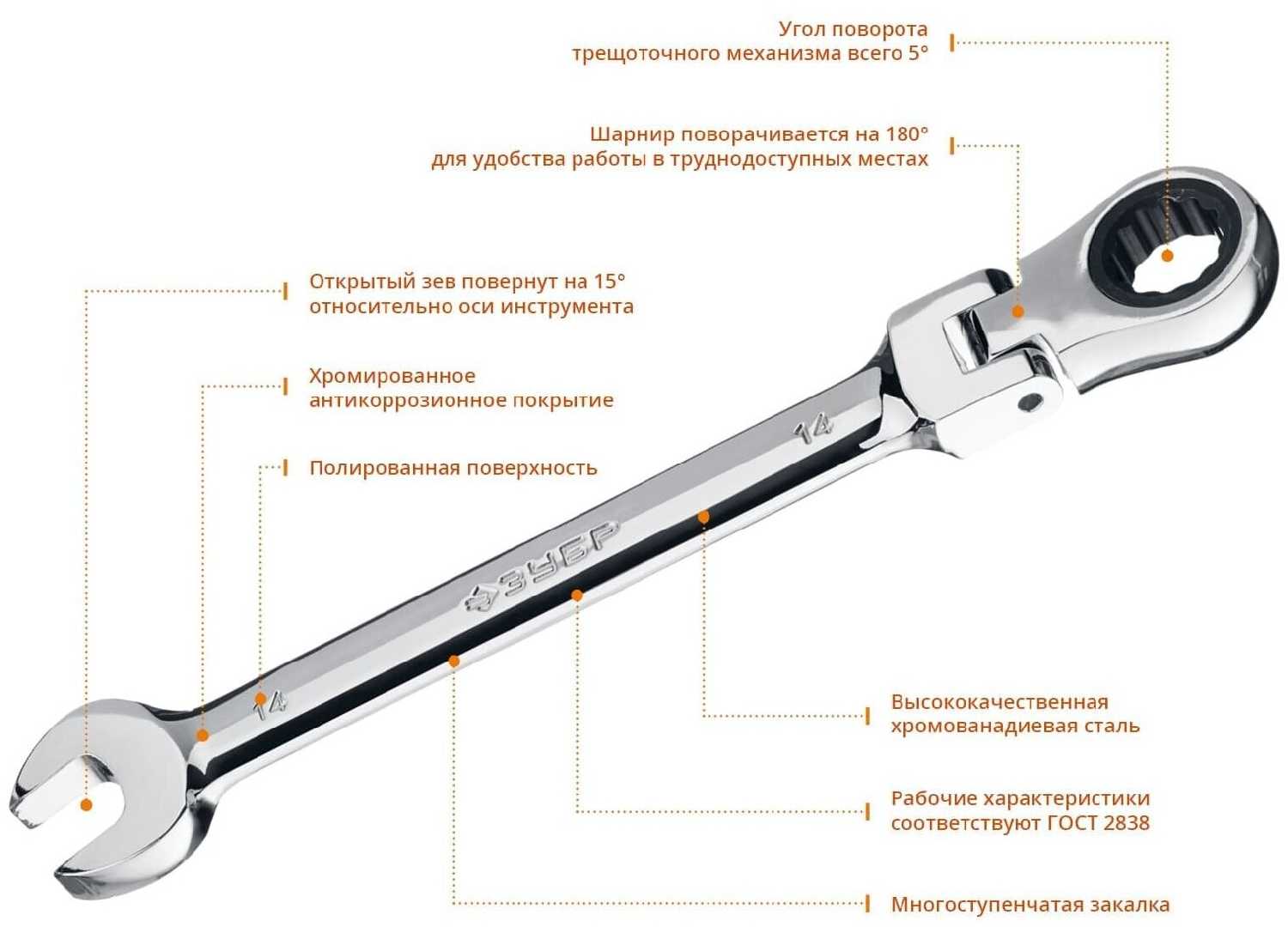 Угол поворота трещоточного механизма всего 5°

Шарнир поворачивается на 180° для удобства работы в труднодоступных местах

Открытый зев повернут на 15° относительно оси инструмента

Хромированное антикоррозионное покрытие

Полированная поверхность

14

ЗУБР

14

Высококачественная хромованадиевая сталь

Рабочие характеристики соответствуют ГОСТ 2838

Многоступенчатая закалка