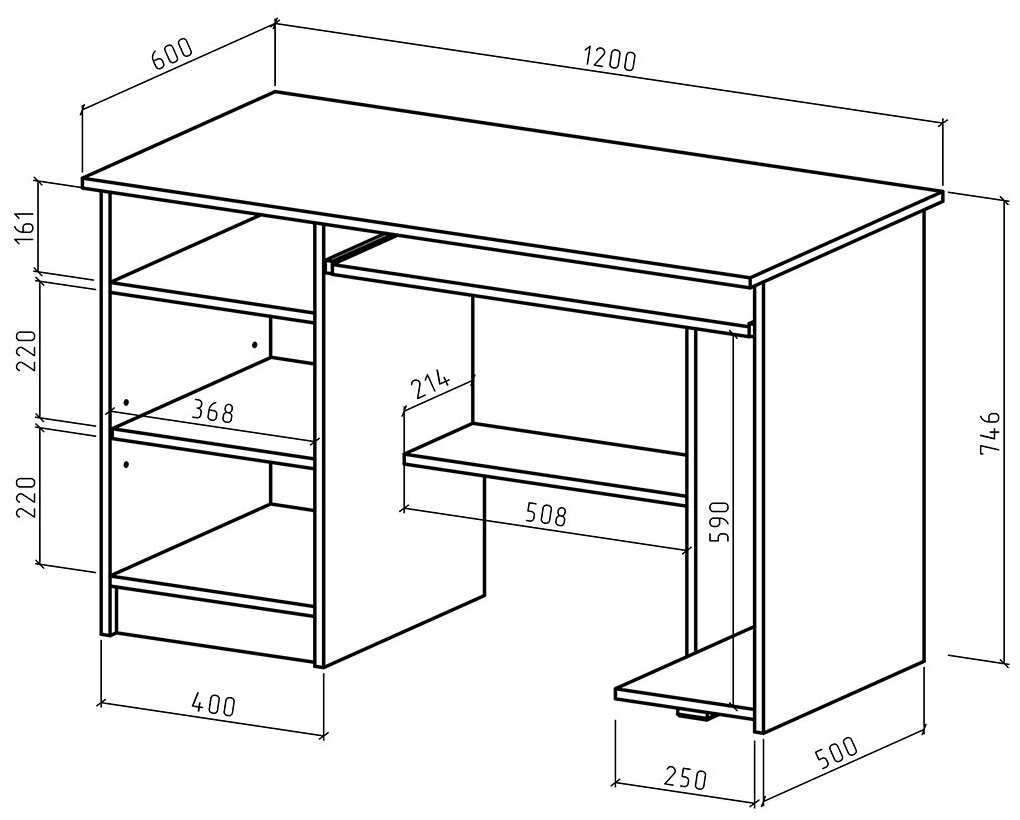 600
1200
161
220
220
368
214
508
590
746
400
250
500