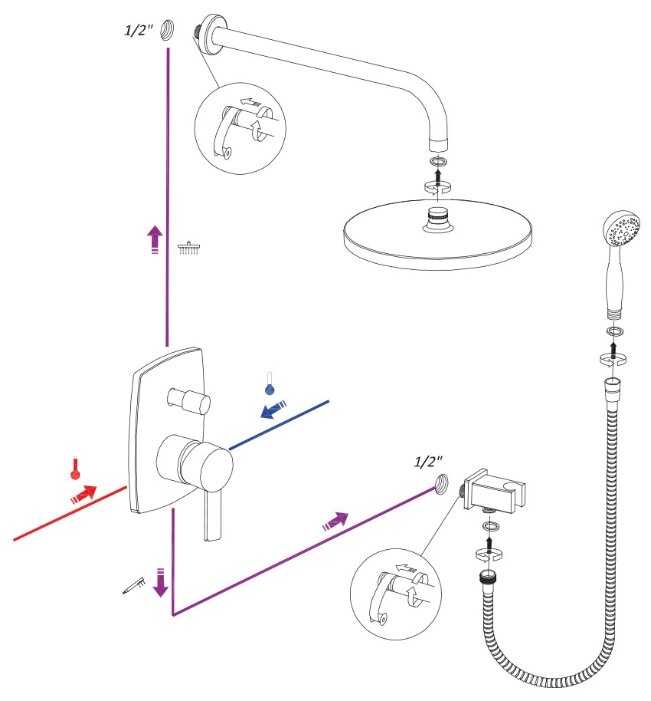 1/2"

1/2"