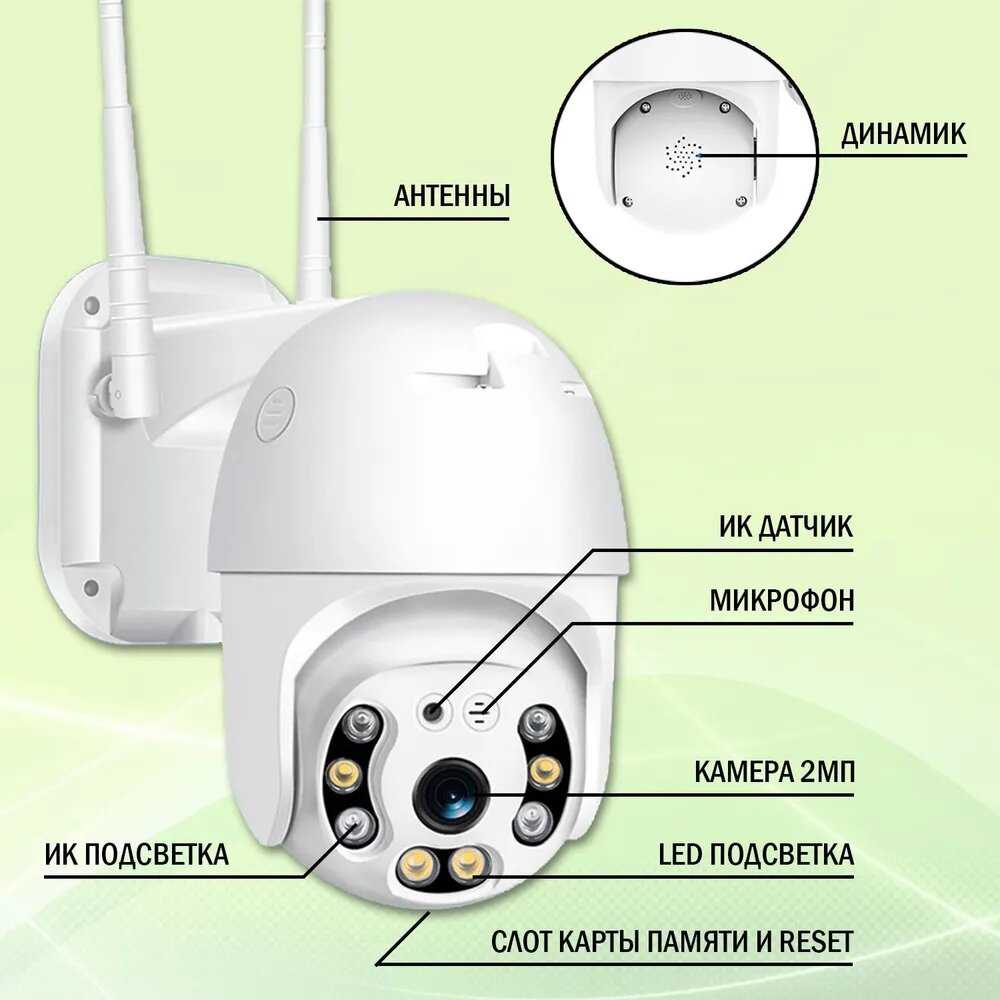 АНТЕННЫ

ДИНАМИК

ИК ДАТЧИК

МИКРОФОН

КАМЕРА 2МП

ИК ПОДСВЕТКА

LED ПОДСВЕТКА

СЛОТ КАРТЫ ПАМЯТИ И RESET