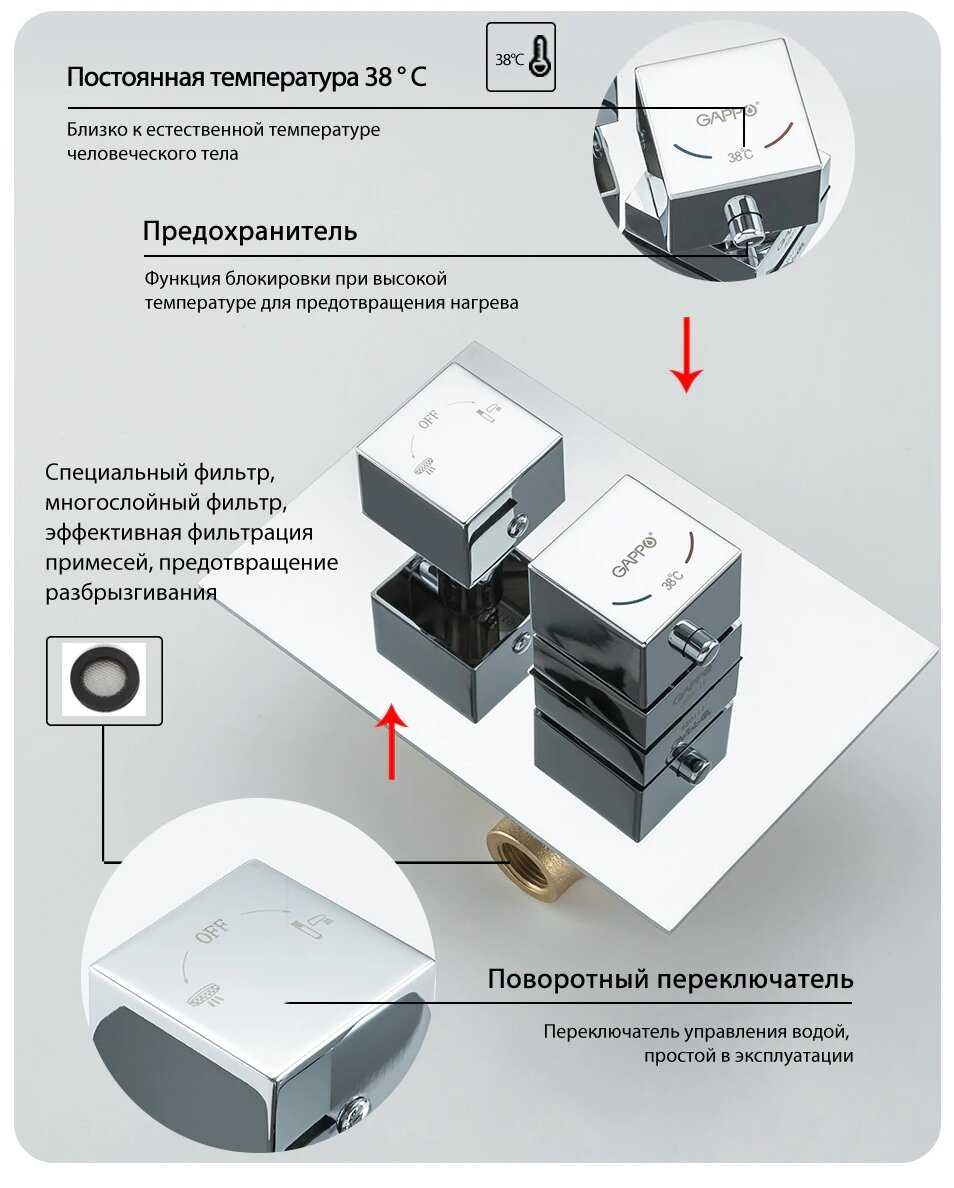 Постоянная температура 38 ° C

38℃

Близко к естественной температуре человеческого тела

GAPPO

38℃

Предохранитель

Функция блокировки при высокой температуре для предотвращения нагрева

OFF

Специальный фильтр, многослойный фильтр, эффективная фильтрация примесей, предотвращение разбрызгивания

GAPPO

38℃

OFF

Поворотный переключатель

Переключатель управления водой, простой в эксплуатации