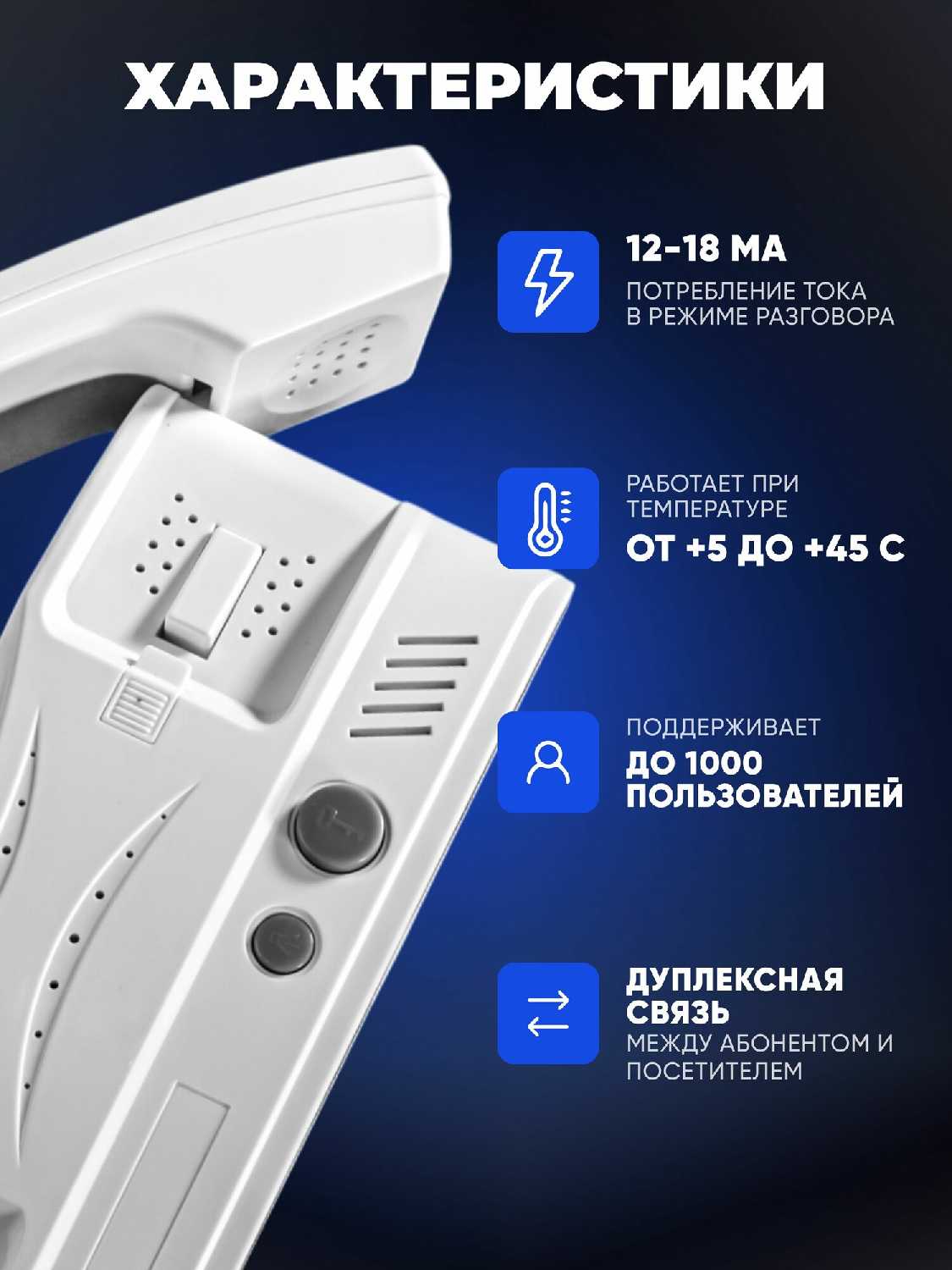 ХАРАКТЕРИСТИКИ

12-18 МА
ПОТРЕБЛЕНИЕ ТОКА В РЕЖИМЕ РАЗГОВОРА

РАБОТАЕТ ПРИ ТЕМПЕРАТУРЕ
ОТ +5 ДО +45 С

ПОДДЕРЖИВАЕТ
ДО 1000 ПОЛЬЗОВАТЕЛЕЙ

ДУПЛЕКСНАЯ СВЯЗЬ
МЕЖДУ АБОНЕНТОМ И ПОСЕТИТЕЛЕМ