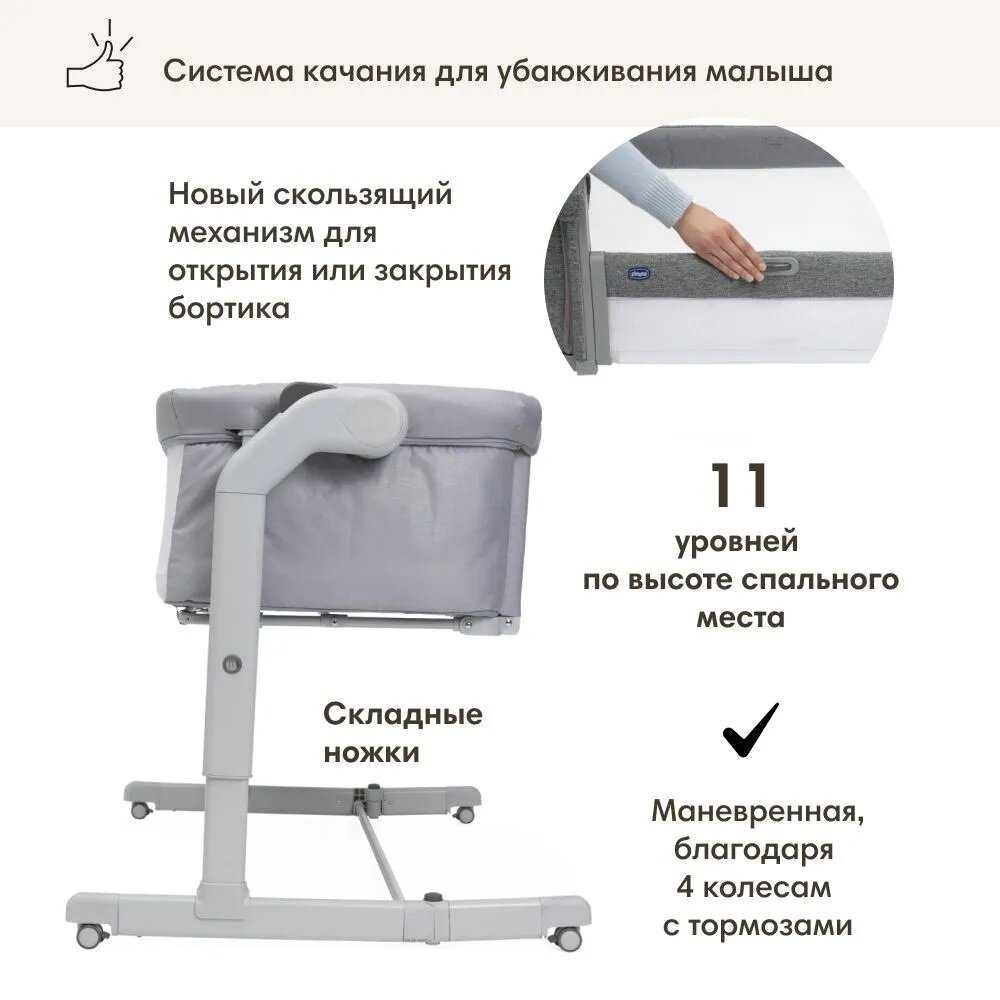 Система качания для убаюкивания малыша

Новый скользящий механизм для открытия или закрытия бортика

chicco

11

уровней по высоте спального места

Складные ножки

Маневренная, благодаря 4 колесам с тормозами