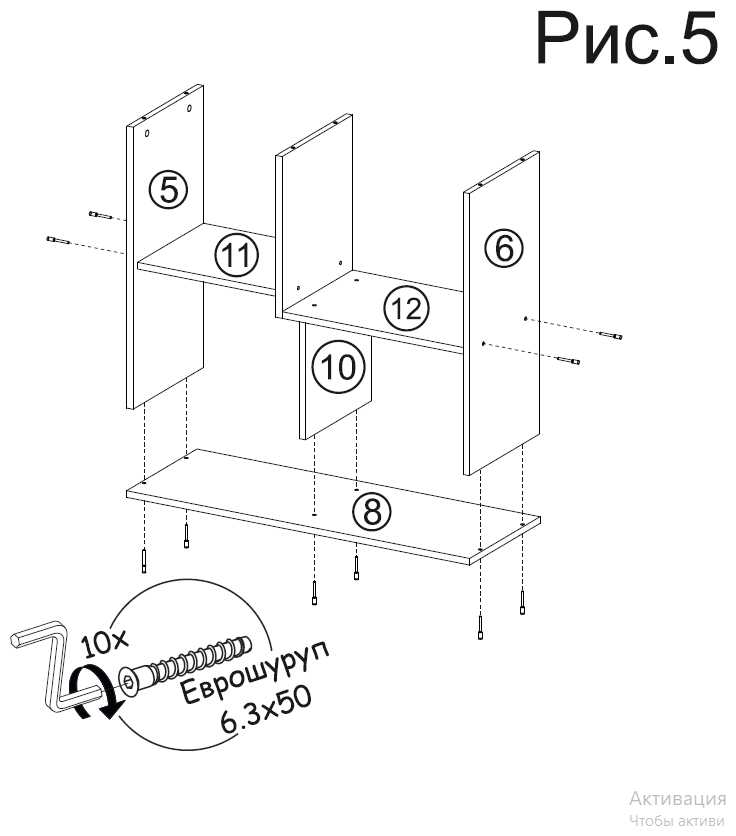 Рис.5

5

11

6

12

10

8

10x

Еврошуруп
6.3x50

Активация
Чтобы активи