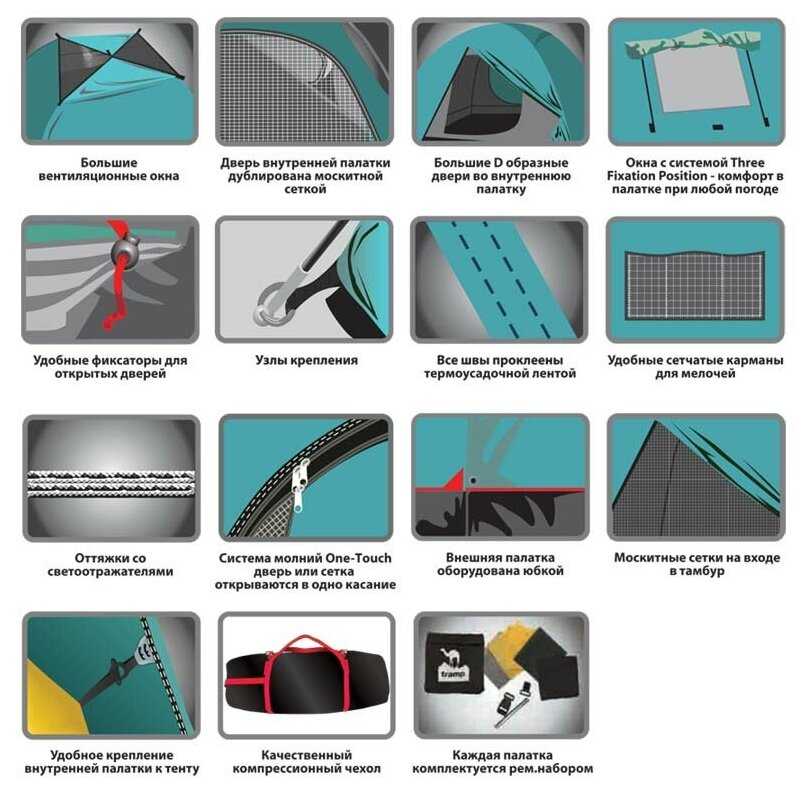 Большие вентиляционные окна

Дверь внутренней палатки дублирована москитной сеткой

Большие D образные двери во внутреннюю палатку

Окна с системой Three Fixation Position - комфорт в палатке при любой погоде

Удобные фиксаторы для открытых дверей

Узлы крепления

Все швы проклеены термоусадочной лентой

Удобные сетчатые карманы для мелочей

Оттяжки со светоотражателями

Система молний One-Touch дверь или сетка открываются в одно касание

Внешняя палатка оборудована юбкой

Москитные сетки на входе в тамбур

Удобное крепление внутренней палатки к тенту

Качественный компрессионный чехол

tramp

Каждая палатка комплектуется рем.набором