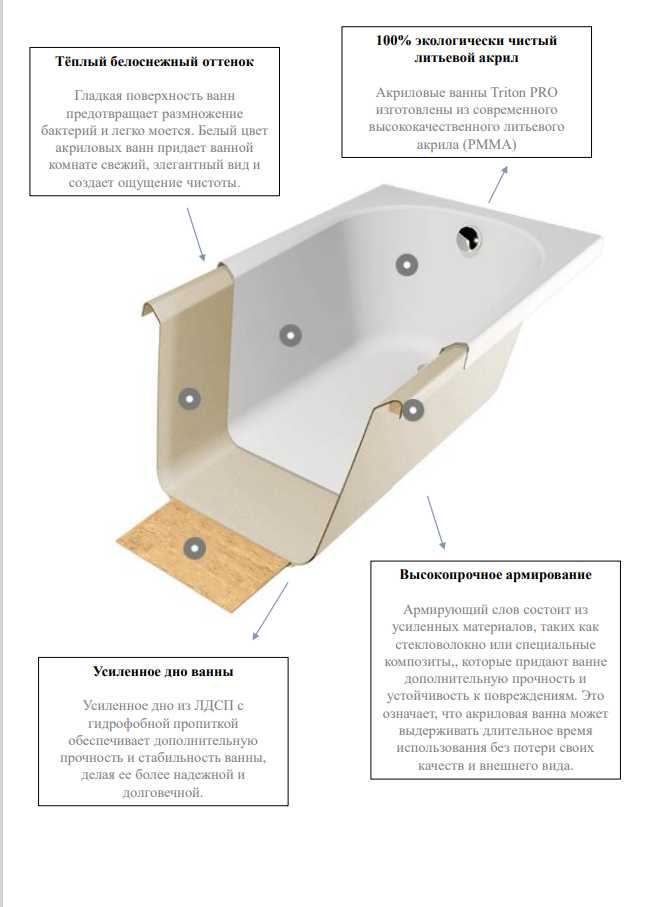 Тёплый белоснежный оттенок

Гладкая поверхность ванн предотвращает размножение бактерий и легко моется. Белый цвет акриловых ванн придает ванной комнате свежий, элегантный вид и создает ощущение чистоты.

100% экологически чистый литьевой акрил

Акриловые ванны Triton PRO изготовлены из современного высококачественного литьевого акрила (PMMA)

Высокопрочное армирование

Армирующий слов состоит из усиленных материалов, таких как стекловолокно или специальные композиты,, которые придают ванне дополнительную прочность и устойчивость к повреждениям. Это означает, что акриловая ванна может выдерживать длительное время использования без потери своих качеств и внешнего вида.

Усиленное дно ванны

Усиленное дно из ЛДСП с гидрофобной пропиткой обеспечивает дополнительную прочность и стабильность ванны, делая ее более надежной и долговечной.